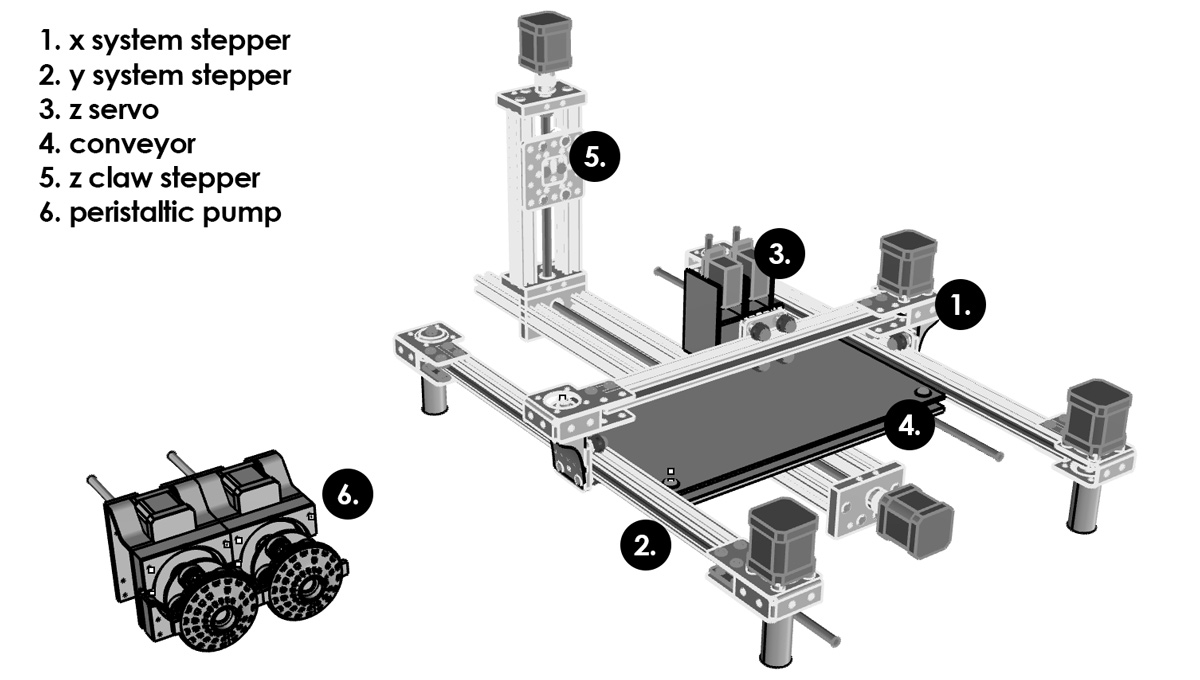 1. x system stepper
2. y system stepper
3. z servo
4. conveyor
5. z claw stepper
6. peristaltic pump

5.

3.

1.

4.

6.

2.