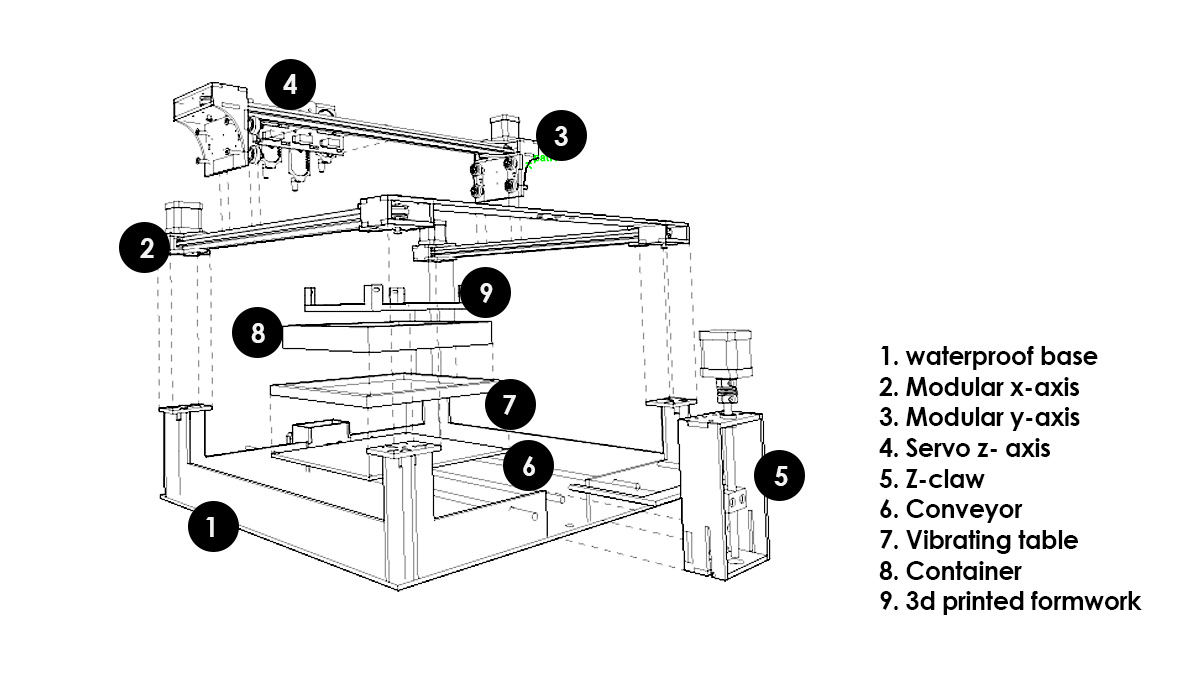 4
3
2
9
8
7
6
5
1

1. waterproof base
2. Modular x-axis
3. Modular y-axis
4. Servo z- axis
5. Z-claw
6. Conveyor
7. Vibrating table
8. Container
9. 3d printed formwork