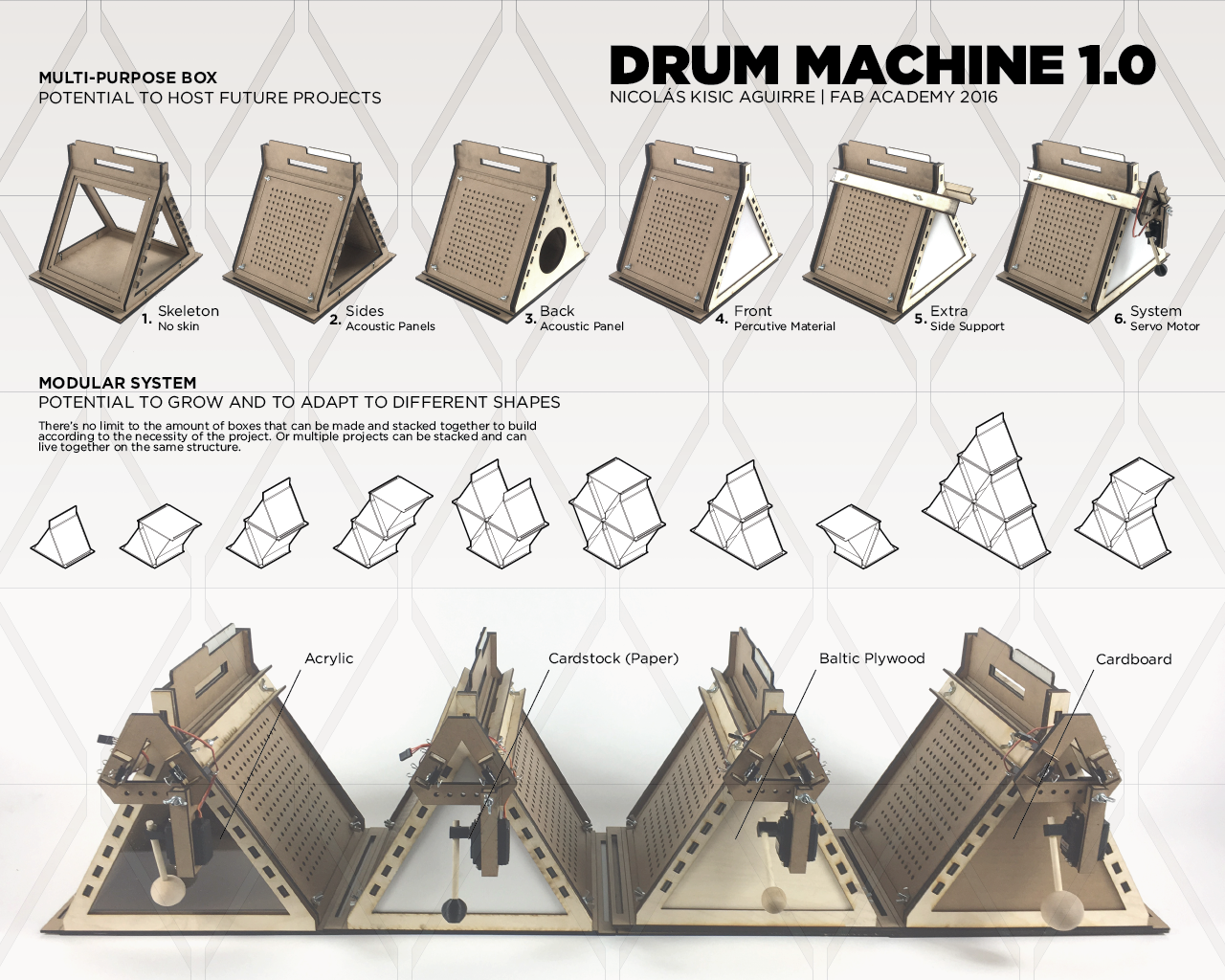 MULTI-PURPOSE BOX
POTENTIAL TO HOST FUTURE PROJECTS

DRUM MACHINE 1.0
NICOLÁS KISIC AGUIRRE | FAB ACADEMY 2016

1. Skeleton
No skin

2. Sides
Acoustic Panels

3. Back
Acoustic Panel

4. Front
Percutive Material

5. Extra
Side Support

6. System
Servo Motor

MODULAR SYSTEM
POTENTIAL TO GROW AND TO ADAPT TO DIFFERENT SHAPES

There's no limit to the amount of boxes that can be made and stacked together to build according to the necessity of the project. Or multiple projects can be stacked and can live together on the same structure.

Acrylic

Cardstock (Paper)

Baltic Plywood

Cardboard