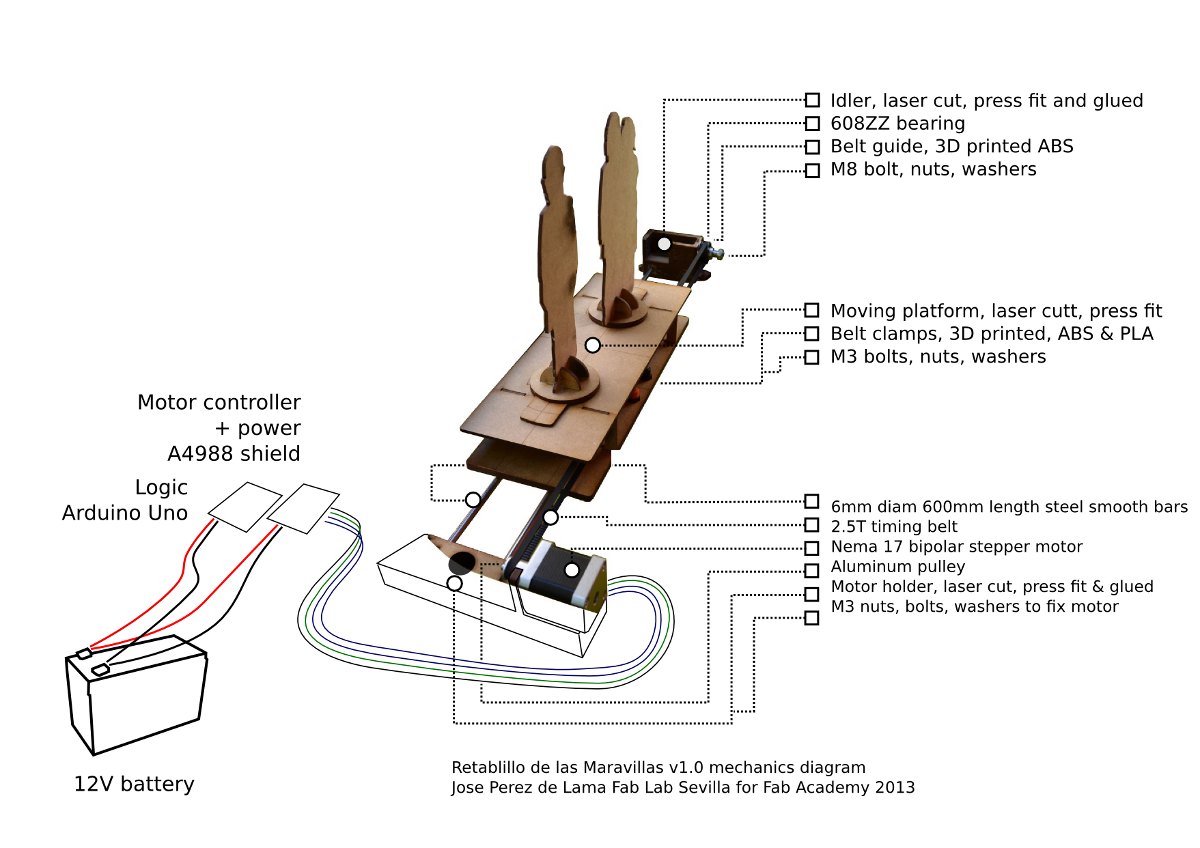 Idler, laser cut, press fit and glued
608ZZ bearing
Belt guide, 3D printed ABS
M8 bolt, nuts, washers

Moving platform, laser cutt, press fit
Belt clamps, 3D printed, ABS & PLA
M3 bolts, nuts, washers

Motor controller
+ power
A4988 shield

Logic
Arduino Uno

6mm diam 600mm length steel smooth bars
2.5T timing belt
Nema 17 bipolar stepper motor
Aluminum pulley
Motor holder, laser cut, press fit & glued
M3 nuts, bolts, washers to fix motor

12V battery

Retablillo de las Maravillas v1.0 mechanics diagram
Jose Perez de Lama Fab Lab Sevilla for Fab Academy 2013