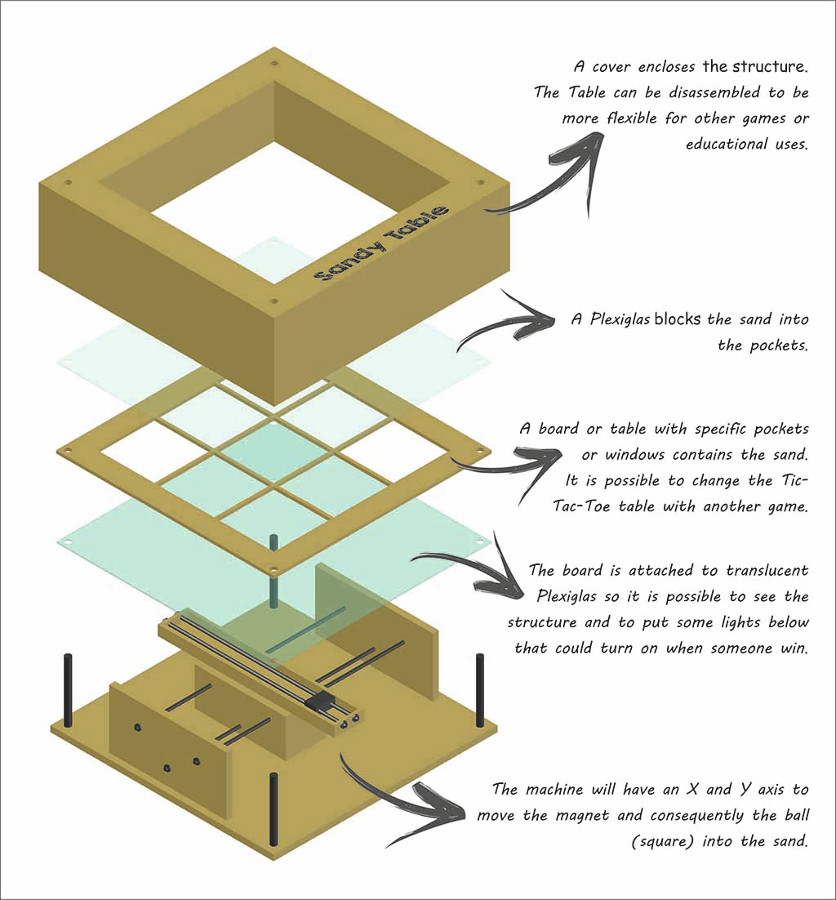 Sandy Table

A cover encloses the structure. The Table can be disassembled to be more flexible for other games or educational uses.

A Plexiglas blocks the sand into the pockets.

A board or table with specific pockets or windows contains the sand. It is possible to change the Tic-Tac-Toe table with another game.

The board is attached to translucent Plexiglas so it is possible to see the structure and to put some lights below that could turn on when someone win.

The machine will have an X and Y axis to move the magnet and consequently the ball (square) into the sand.