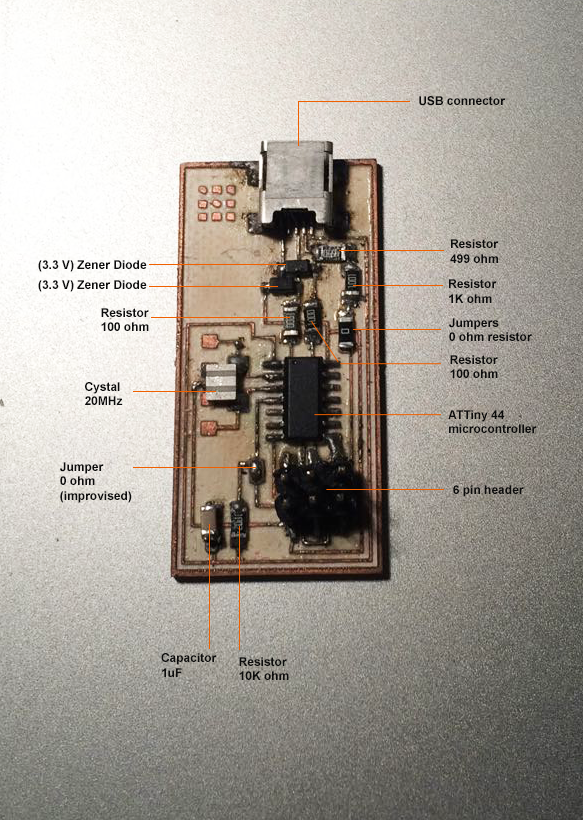 USB connector

Resistor
499 ohm

(3.3 V) Zener Diode

(3.3 V) Zener Diode

Resistor
1K ohm

Resistor
100 ohm

Jumpers
0 ohm resistor

Resistor
100 ohm

Cystal
20MHz

ATTiny 44
microcontroller

Jumper
0 ohm
(improvised)

6 pin header

Capacitor
1uF

Resistor
10K ohm