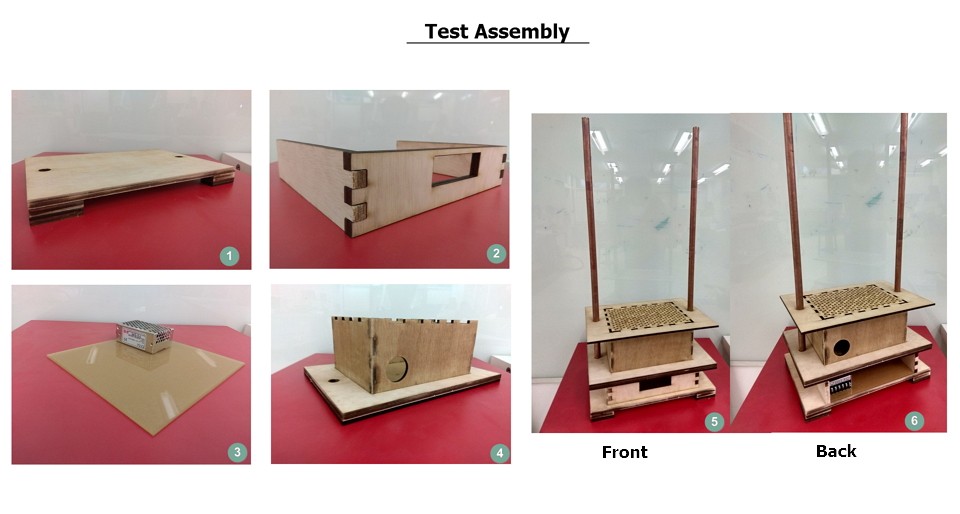 Test Assembly

1

2

3

4

5

6

Front

Back