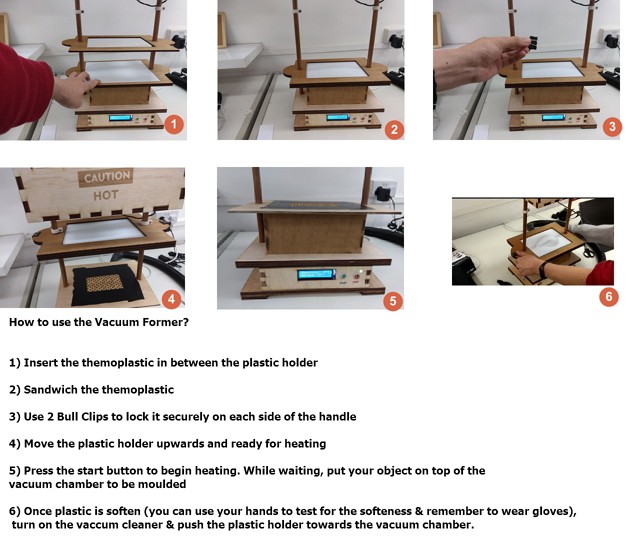 1

2

3

CAUTION
HOT

4

5

6

How to use the Vacuum Former?

1) Insert the themoplastic in between the plastic holder

2) Sandwich the themoplastic

3) Use 2 Bull Clips to lock it securely on each side of the handle

4) Move the plastic holder upwards and ready for heating

5) Press the start button to begin heating. While waiting, put your object on top of the vacuum chamber to be moulded

6) Once plastic is soften (you can use your hands to test for the softeness & remember to wear gloves), turn on the vaccum cleaner & push the plastic holder towards the vacuum chamber.