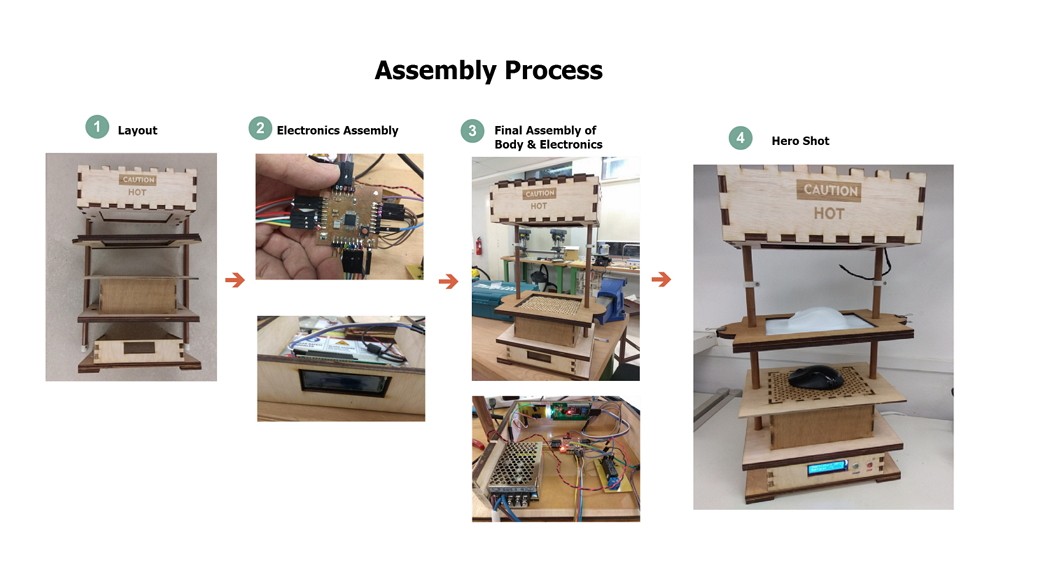 Assembly Process

1 Layout

CAUTION
HOT

2 Electronics Assembly

3 Final Assembly of Body & Electronics

CAUTION
HOT

4 Hero Shot

CAUTION
HOT