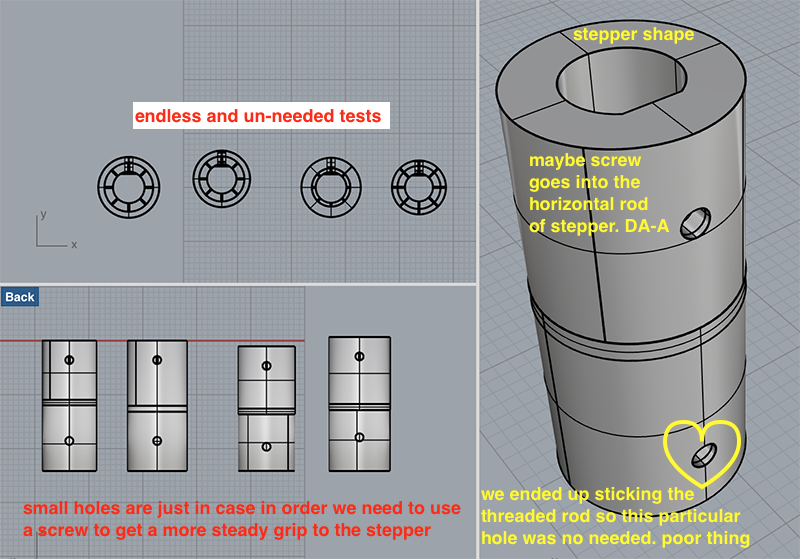 endless and un-needed tests

y

x

Back

small holes are just in case in order we need to use a screw to get a more steady grip to the stepper

stepper shape

maybe screw goes into the horizontal rod of stepper. DA-A

we ended up sticking the threaded rod so this particular hole was no needed. poor thing