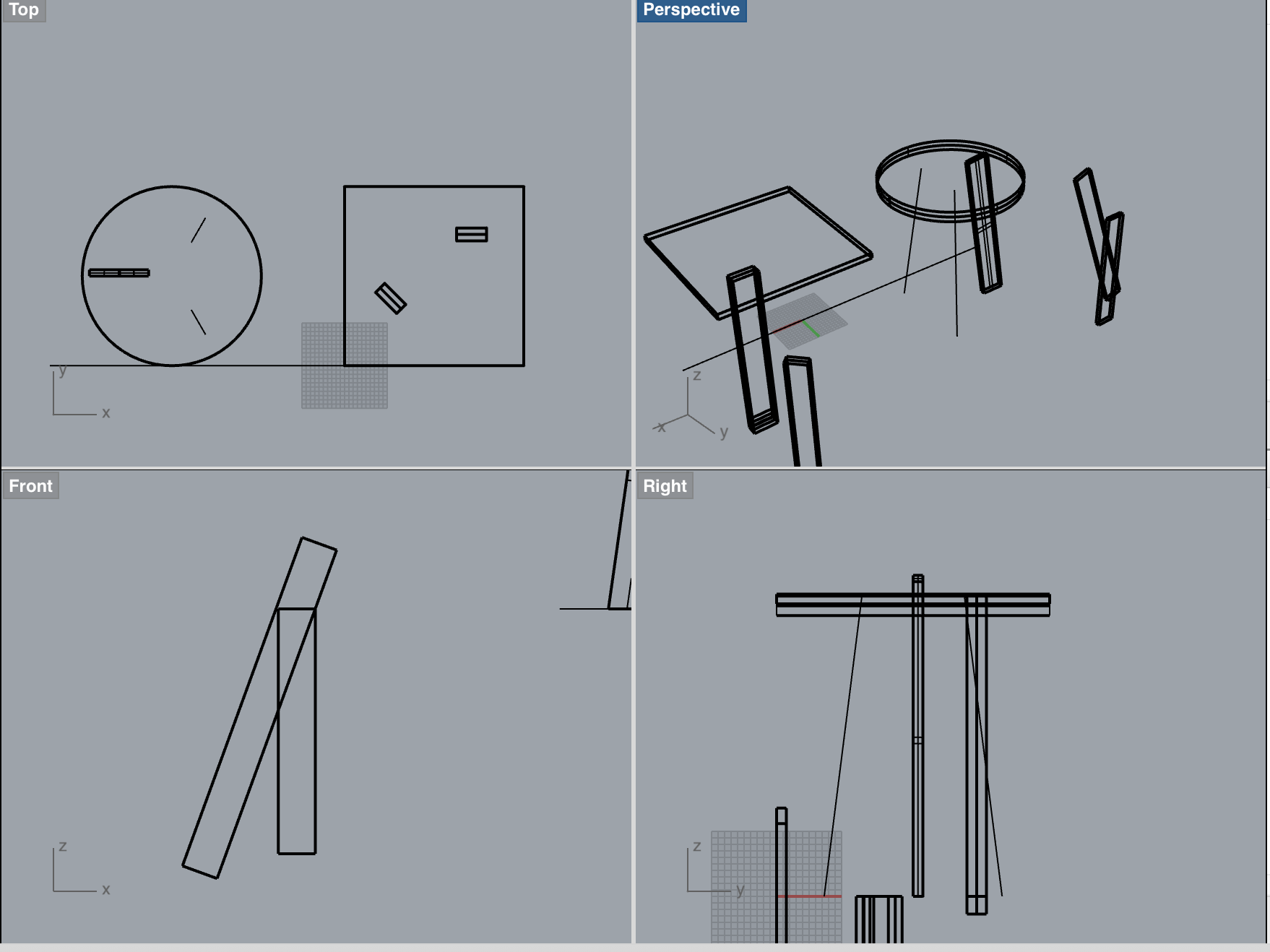 Top

y
x

Perspective

z
x
y

Front

z
x

Right

z
y