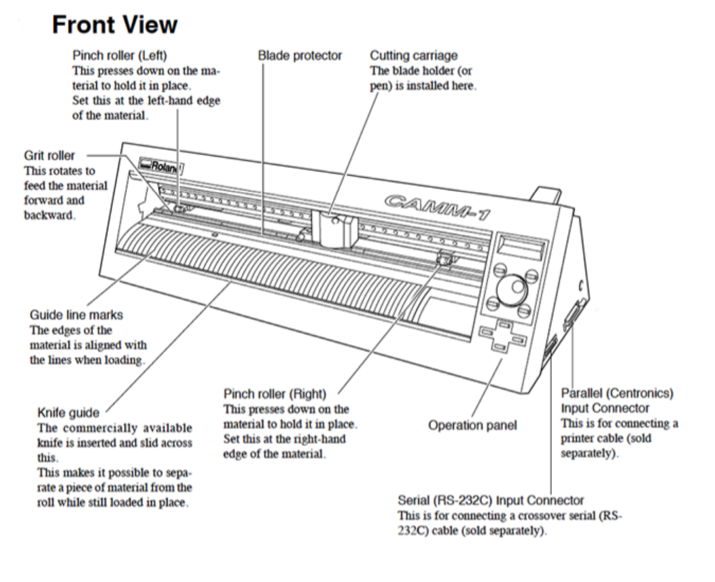 Front View

Pinch roller (Left)
This presses down on the material to hold it in place.
Set this at the left-hand edge of the material.

Blade protector

Cutting carriage
The blade holder (or pen) is installed here.

Grit roller
This rotates to feed the material forward and backward.

Roland

CAMM-1

Guide line marks
The edges of the material is aligned with the lines when loading.

Knife guide
The commercially available knife is inserted and slid across this.
This makes it possible to separate a piece of material from the roll while still loaded in place.

Pinch roller (Right)
This presses down on the material to hold it in place.
Set this at the right-hand edge of the material.

Operation panel

Parallel (Centronics) Input Connector
This is for connecting a printer cable (sold separately).

Serial (RS-232C) Input Connector
This is for connecting a crossover serial (RS-232C) cable (sold separately).