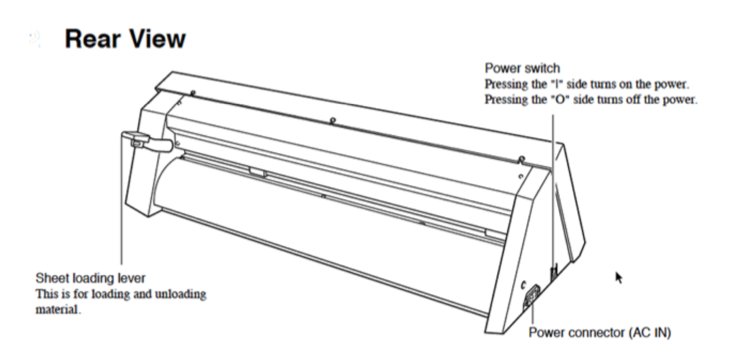 Rear View

Power switch
Pressing the "I" side turns on the power.
Pressing the "O" side turns off the power.

Sheet loading lever
This is for loading and unloading material.

Power connector (AC IN)