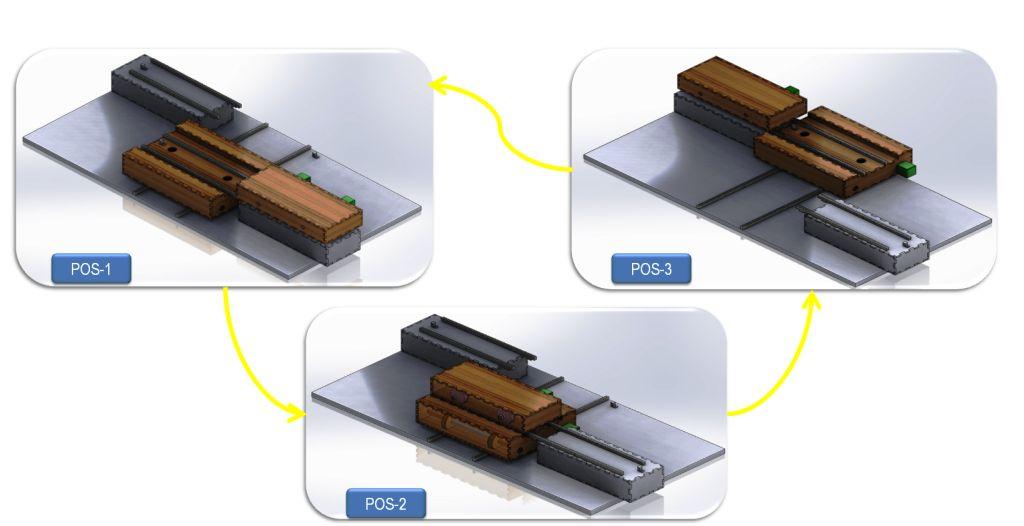 POS-1

POS-3

POS-2