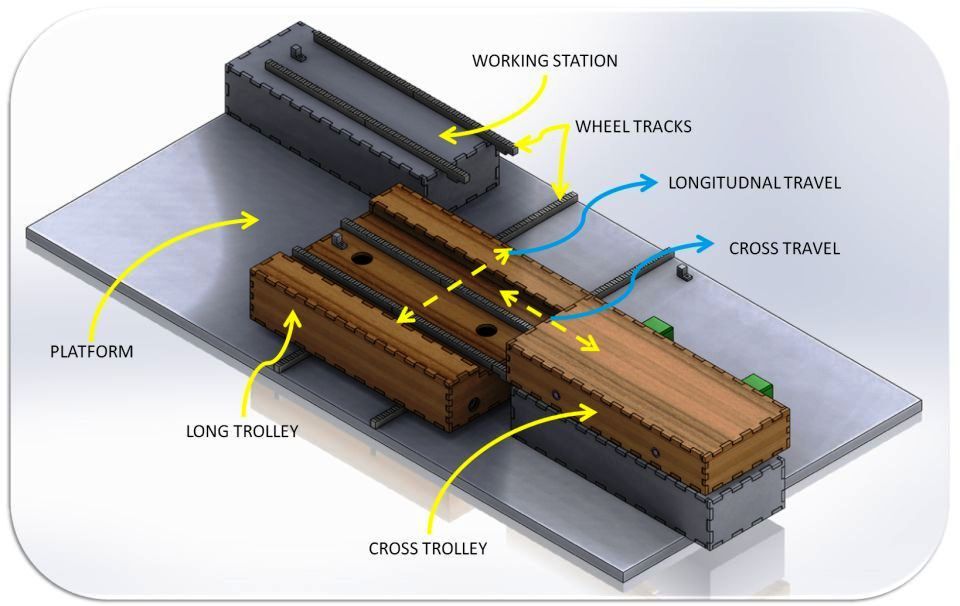 WORKING STATION

WHEEL TRACKS

LONGITUDNAL TRAVEL

CROSS TRAVEL

PLATFORM

LONG TROLLEY

CROSS TROLLEY