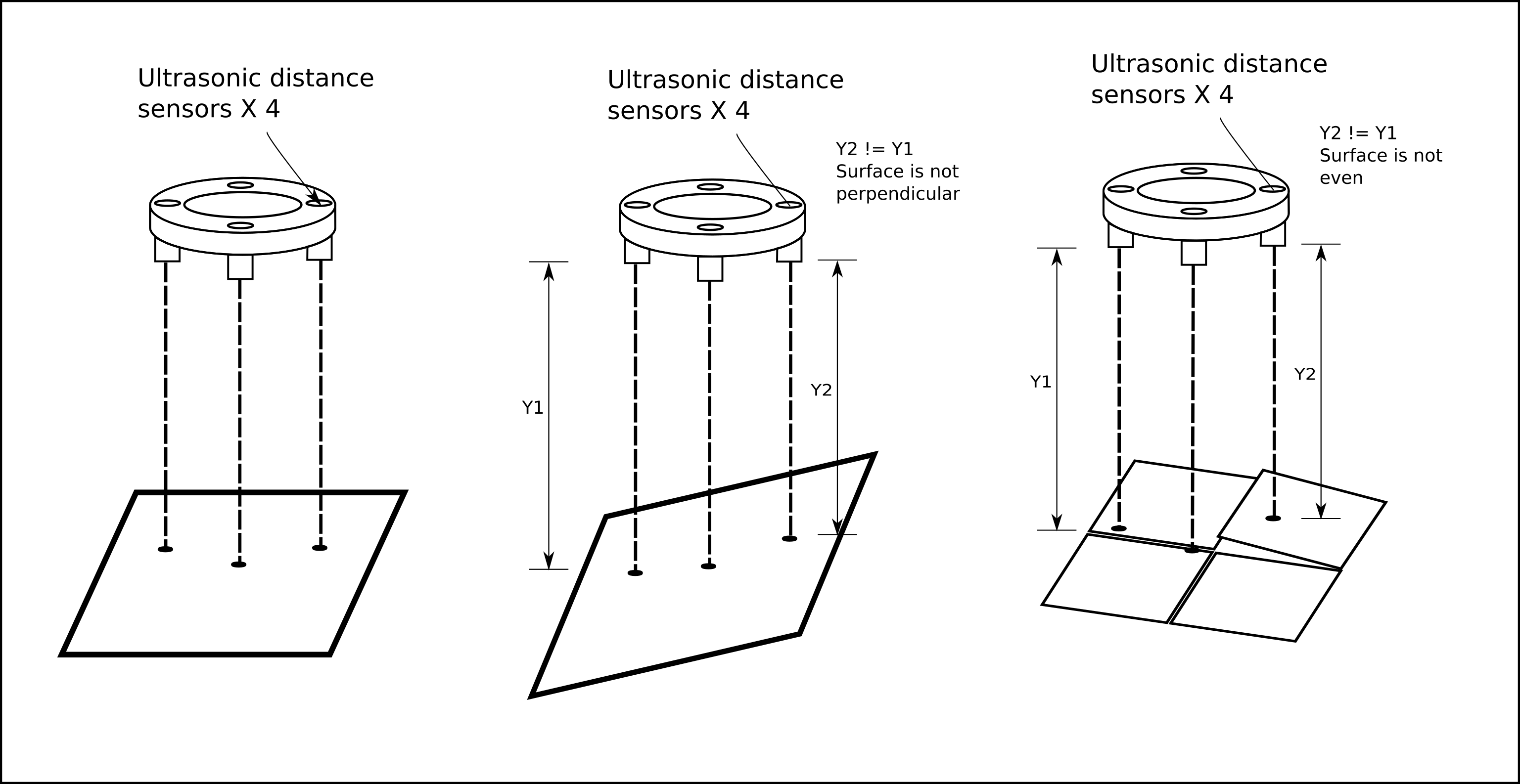 Ultrasonic distance sensors X 4

Ultrasonic distance sensors X 4

Y2 != Y1
Surface is not perpendicular

Y1

Y2

Ultrasonic distance sensors X 4

Y2 != Y1
Surface is not even

Y1

Y2