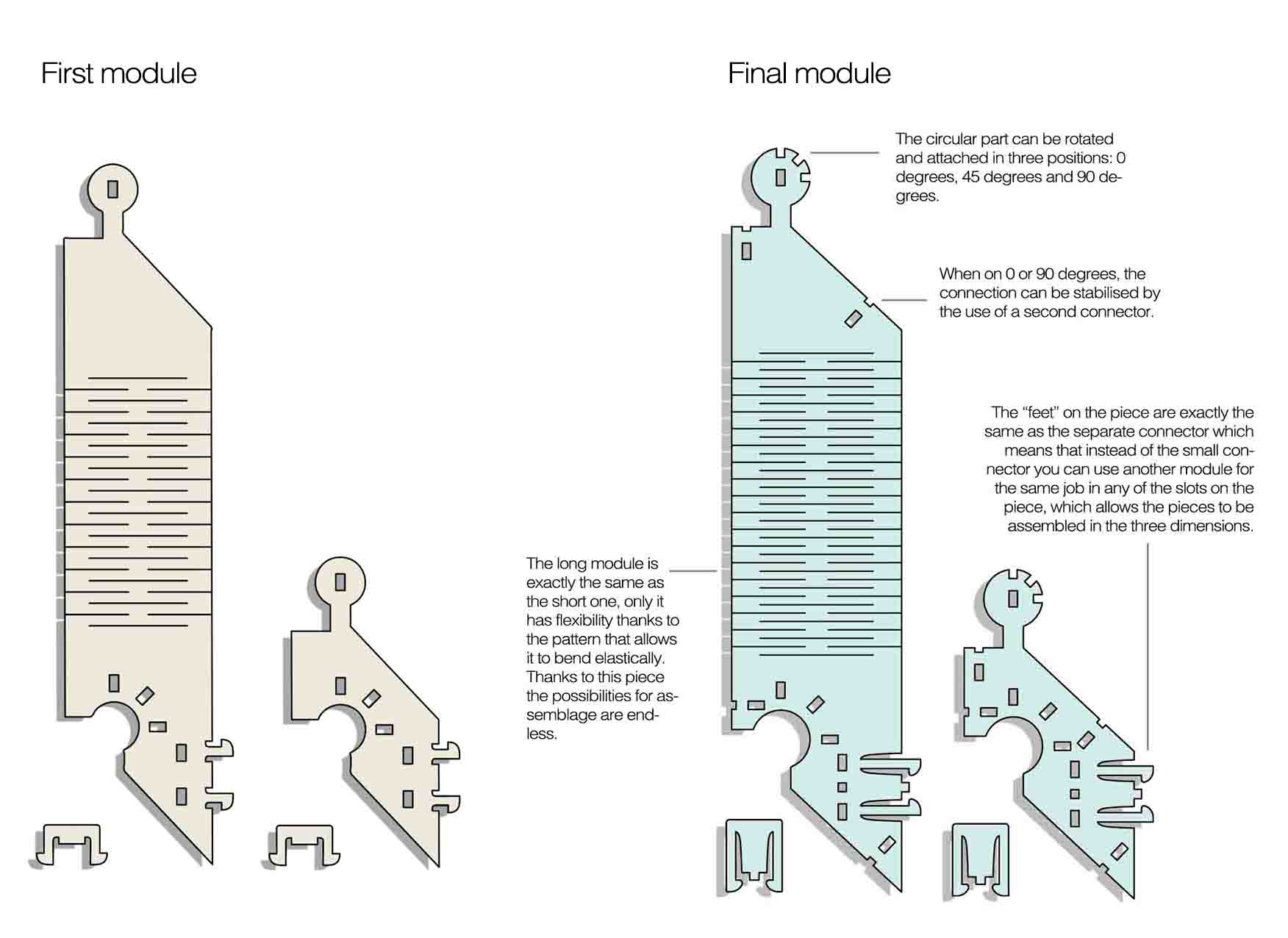 First module

Final module

The circular part can be rotated and attached in three positions: 0 degrees, 45 degrees and 90 degrees.

When on 0 or 90 degrees, the connection can be stabilised by the use of a second connector.

The “feet” on the piece are exactly the same as the separate connector which means that instead of the small connector you can use another module for the same job in any of the slots on the piece, which allows the pieces to be assembled in the three dimensions.

The long module is exactly the same as the short one, only it has flexibility thanks to the pattern that allows it to bend elastically. Thanks to this piece the possibilities for assemblage are endless.