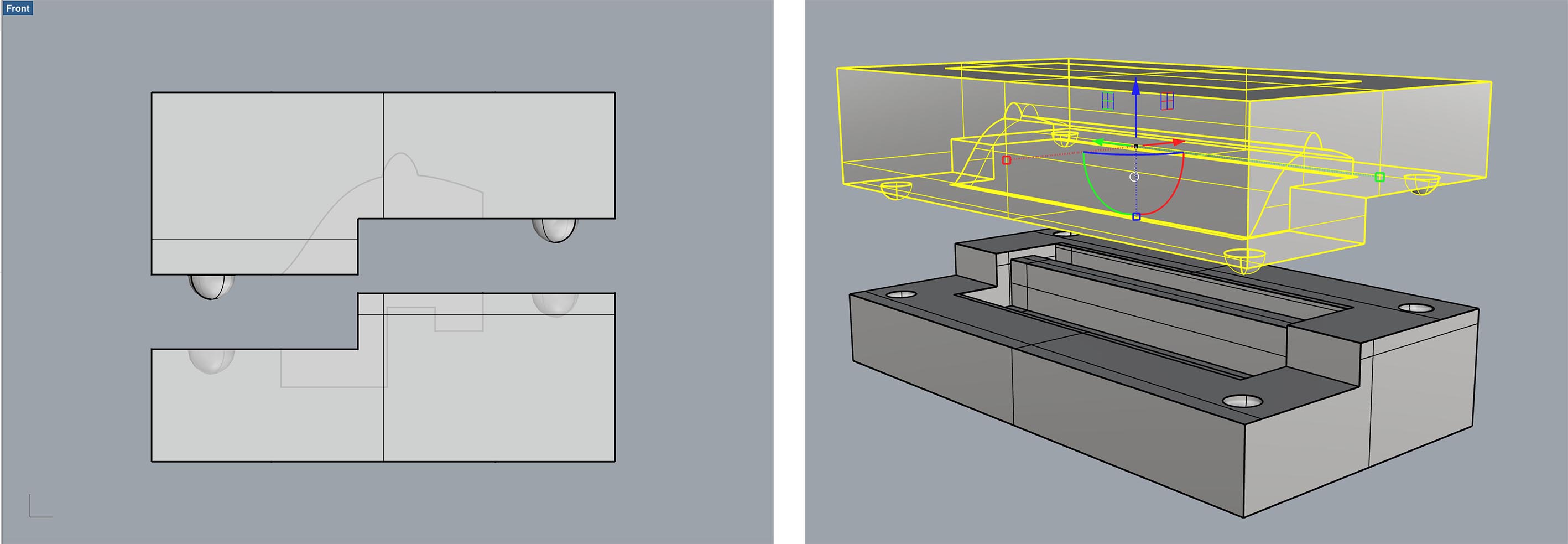 Front