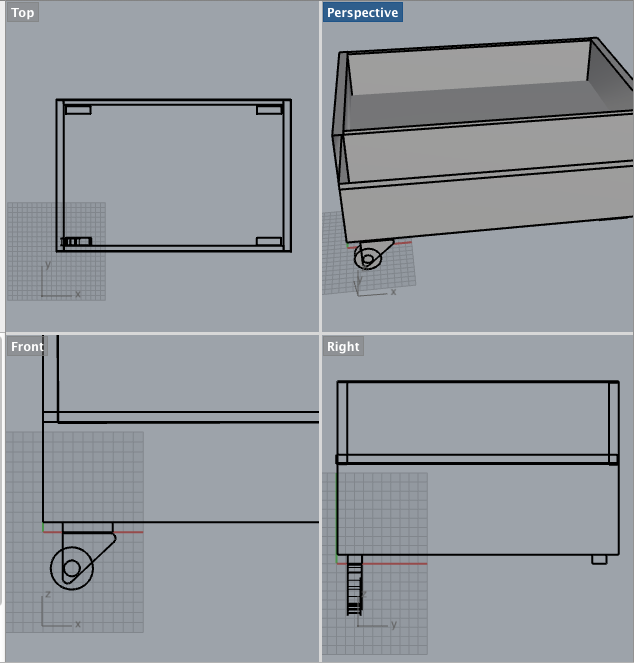 Top

y
x

Perspective

y
x

Front

z
x

Right

z
y