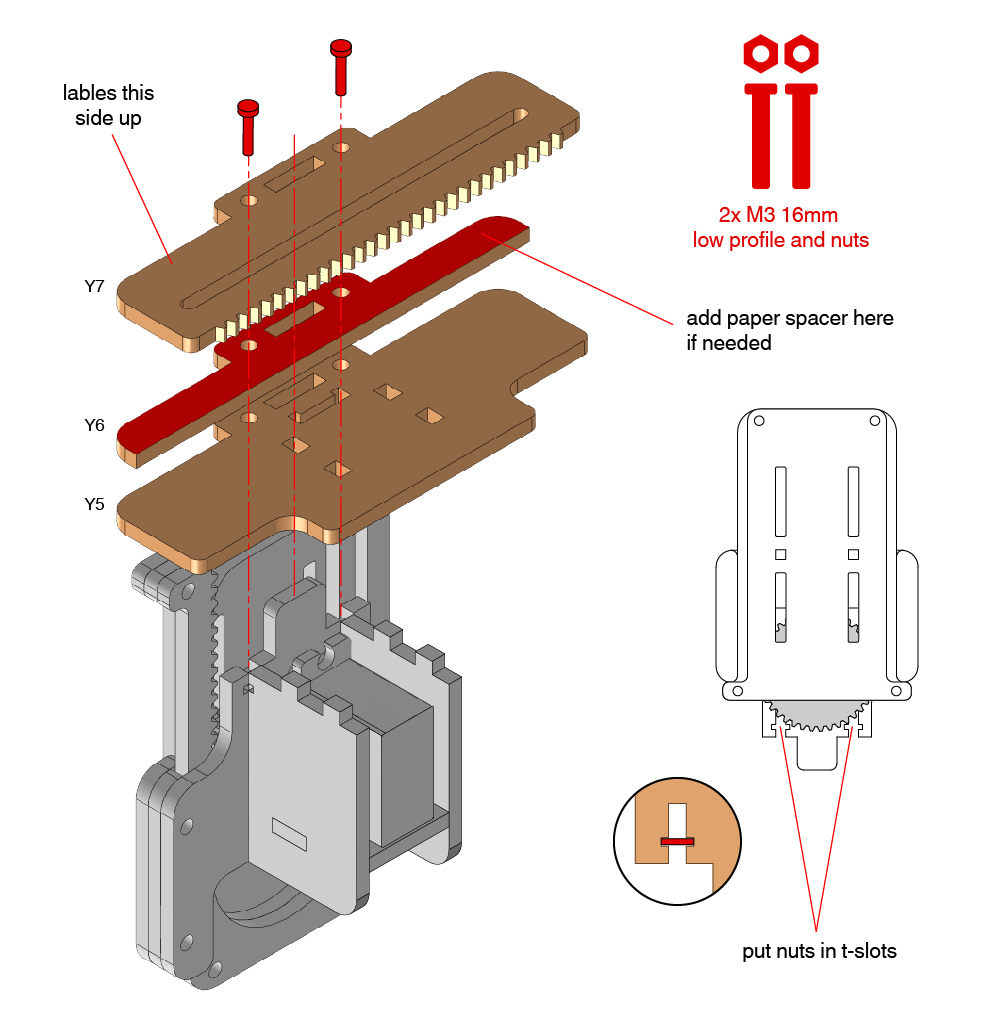 lables this side up

2x M3 16mm
low profile and nuts

Y7

add paper spacer here if needed

Y6

Y5

put nuts in t-slots