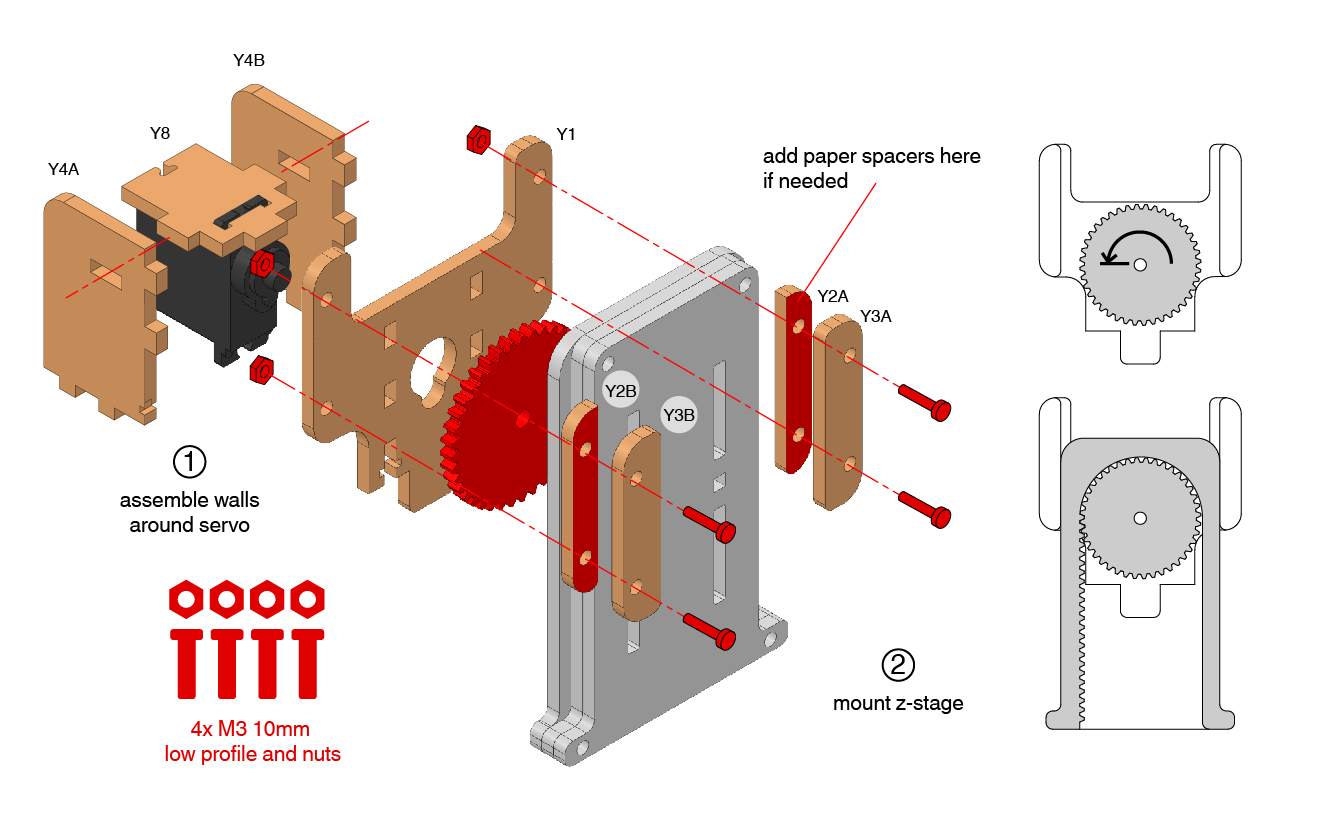 Y4B

Y8

Y4A

Y1

add paper spacers here if needed

Y2A

Y3A

Y2B

Y3B

①
assemble walls around servo

4x M3 10mm
low profile and nuts

②
mount z-stage