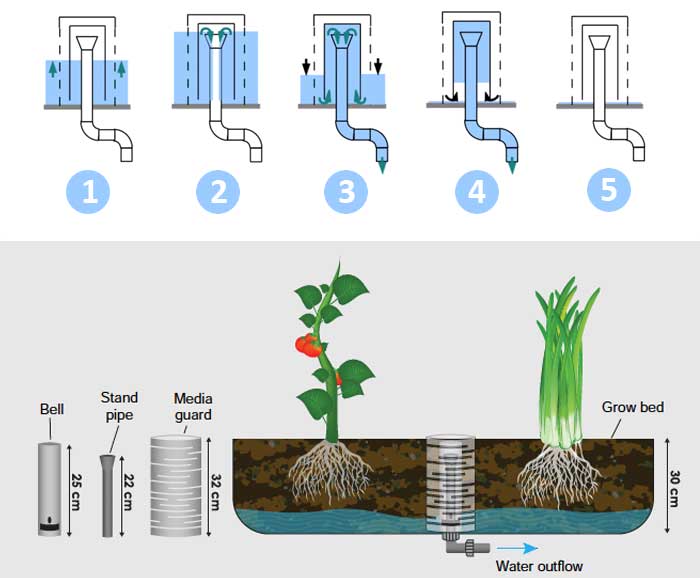 1 2 3 4 5

Bell
25 cm
Stand pipe
22 cm
Media guard
32 cm
Grow bed
30 cm
Water outflow