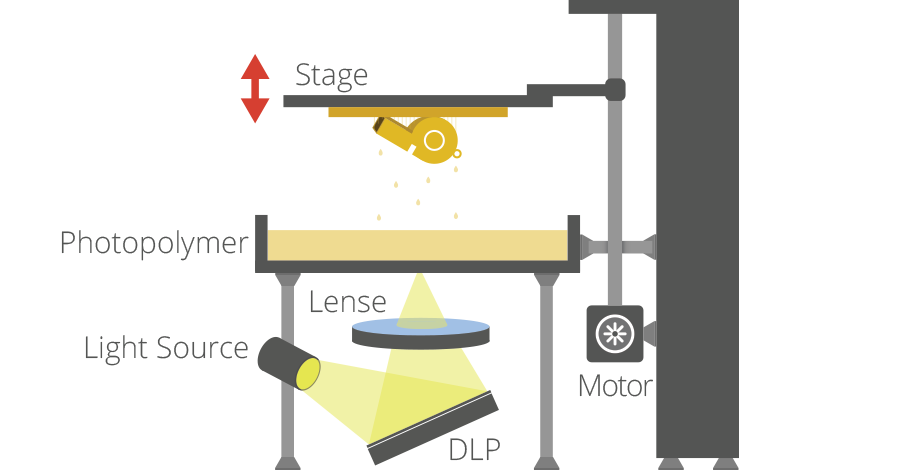 Stage
Photopolymer
Lense
Light Source
Motor
DLP