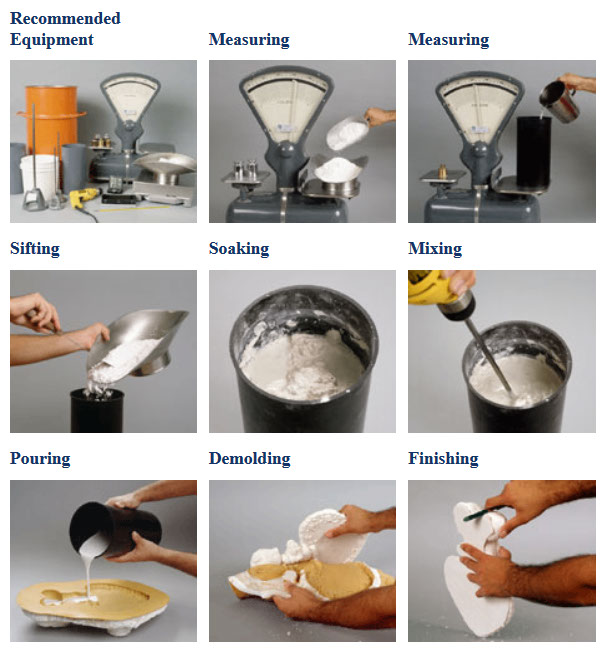 Recommended Equipment

Measuring

Measuring

Sifting

Soaking

Mixing

Pouring

Demolding

Finishing