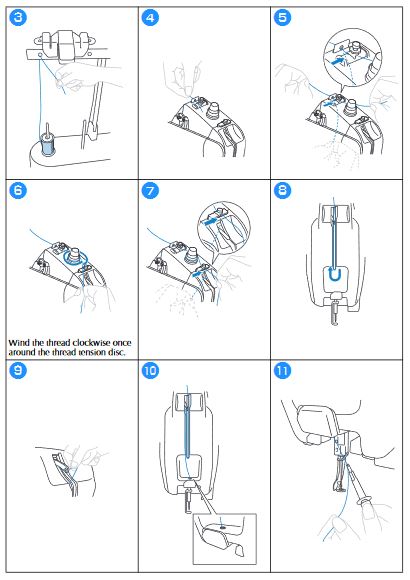 3

4

5

6

Wind the thread clockwise once around the thread tension disc.

7

8

9

10

11