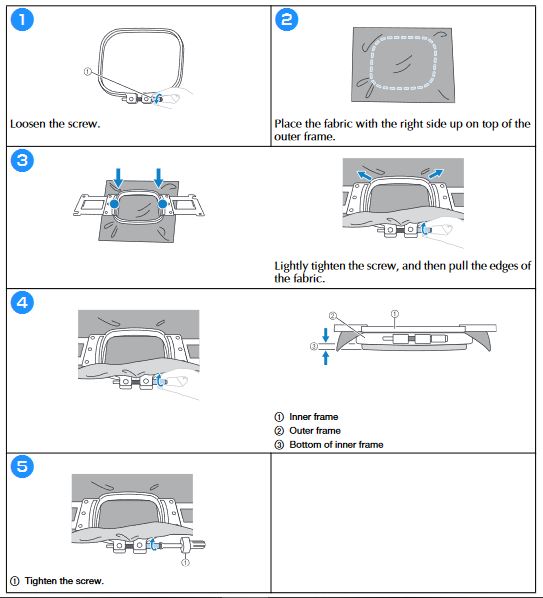 1

①

Loosen the screw.

2

Place the fabric with the right side up on top of the outer frame.

3

Lightly tighten the screw, and then pull the edges of the fabric.

4

②
①
③

① Inner frame
② Outer frame
③ Bottom of inner frame

5

①

① Tighten the screw.