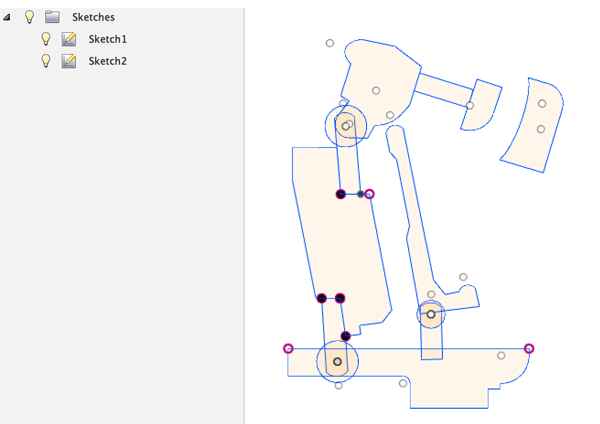 Sketches
Sketch1
Sketch2