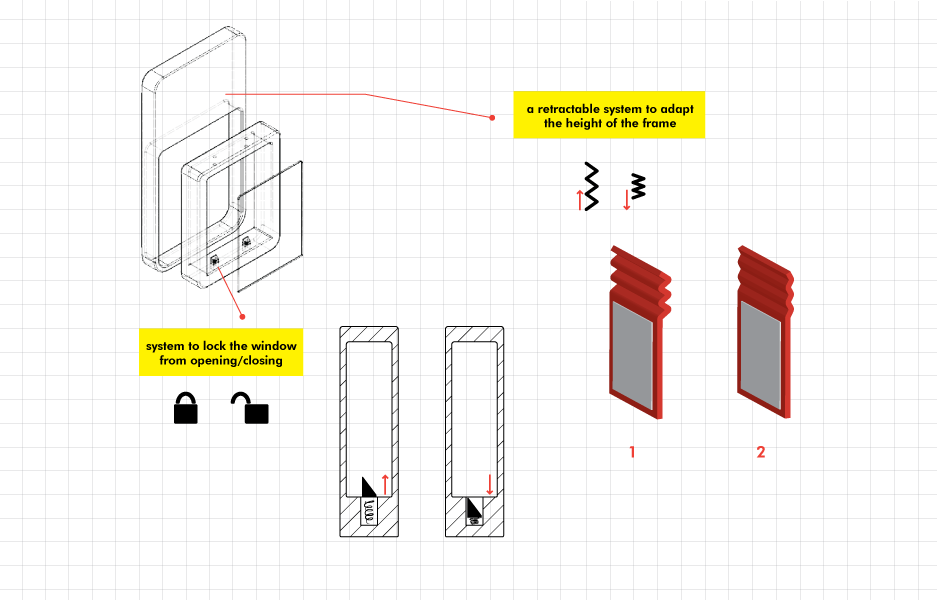 a retractable system to adapt the height of the frame

system to lock the window from opening/closing

1

2