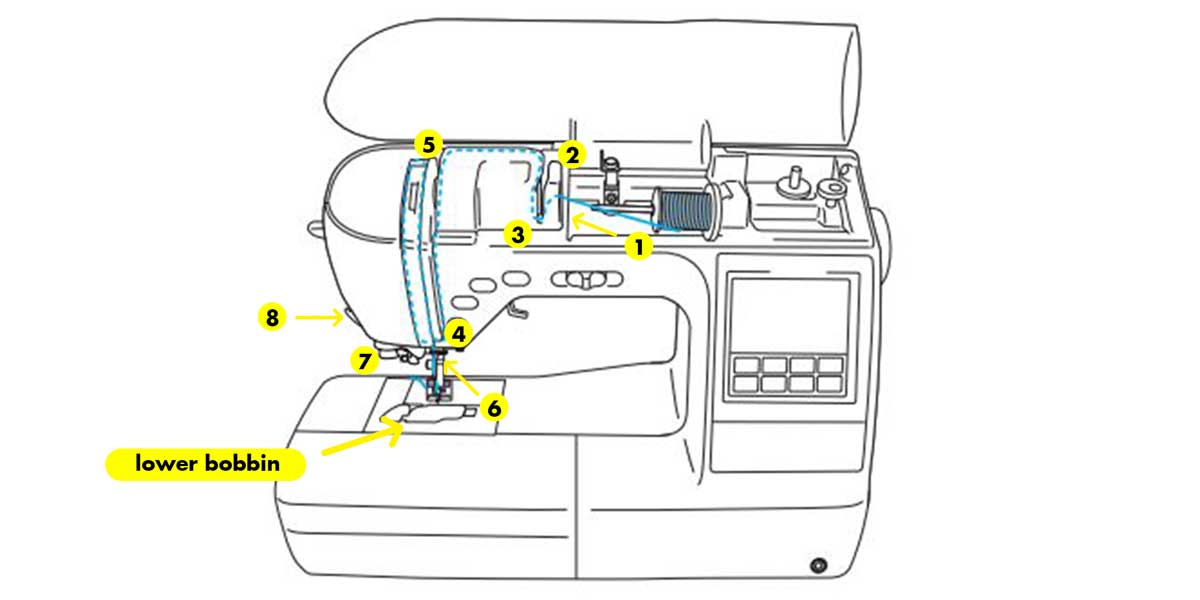 5
2
3
1
8
4
7
6
lower bobbin