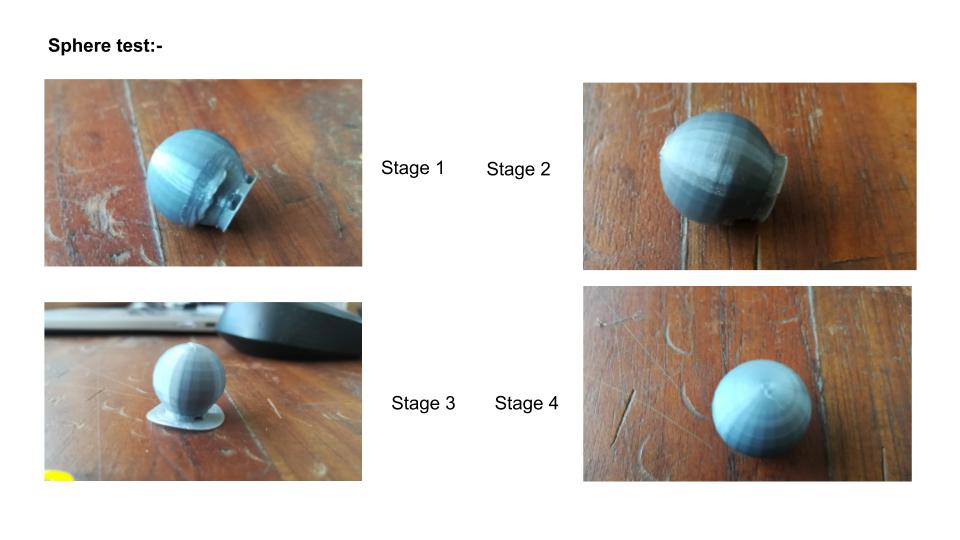 Sphere test:-

Stage 1

Stage 2

Stage 3

Stage 4