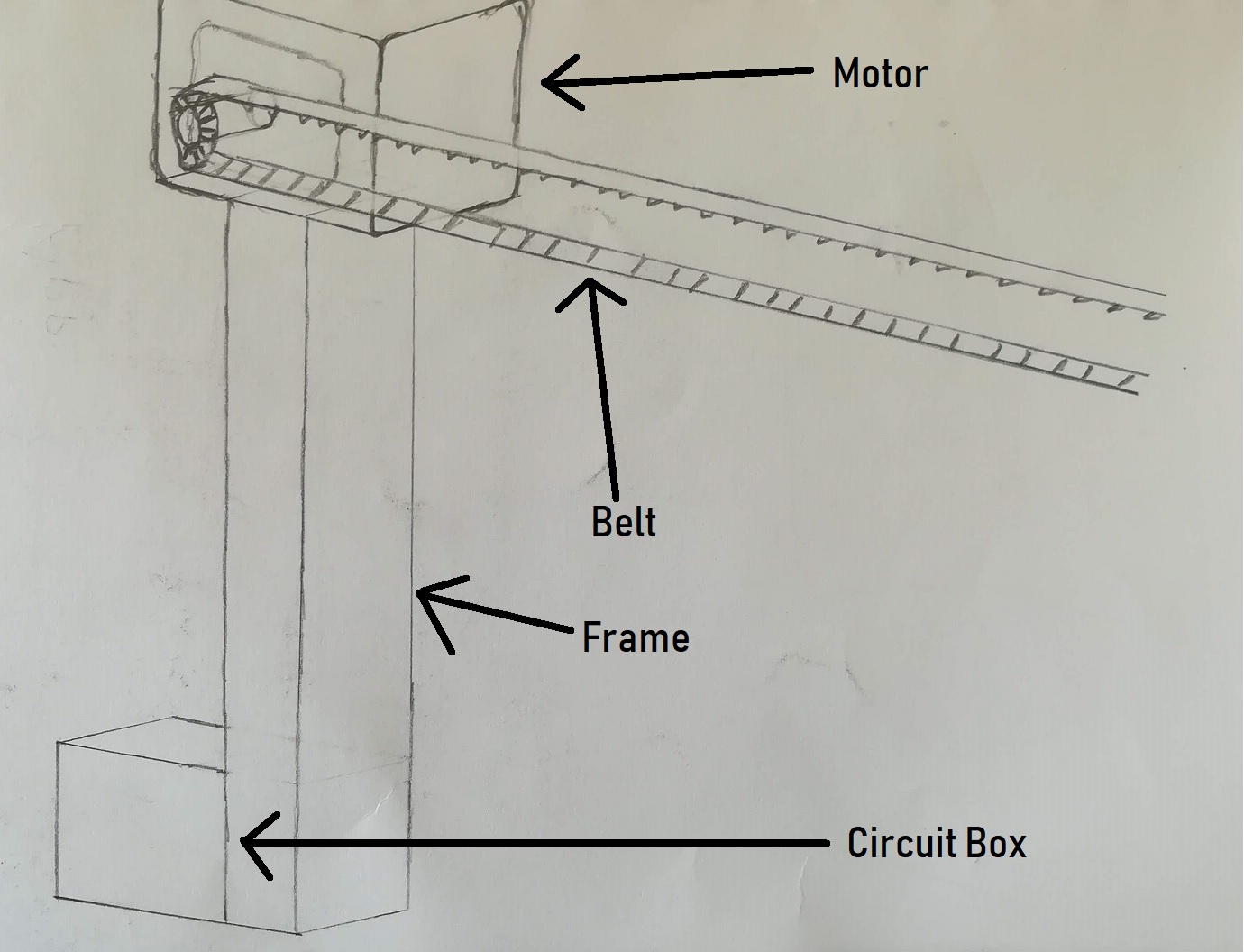 Motor

Belt

Frame

Circuit Box