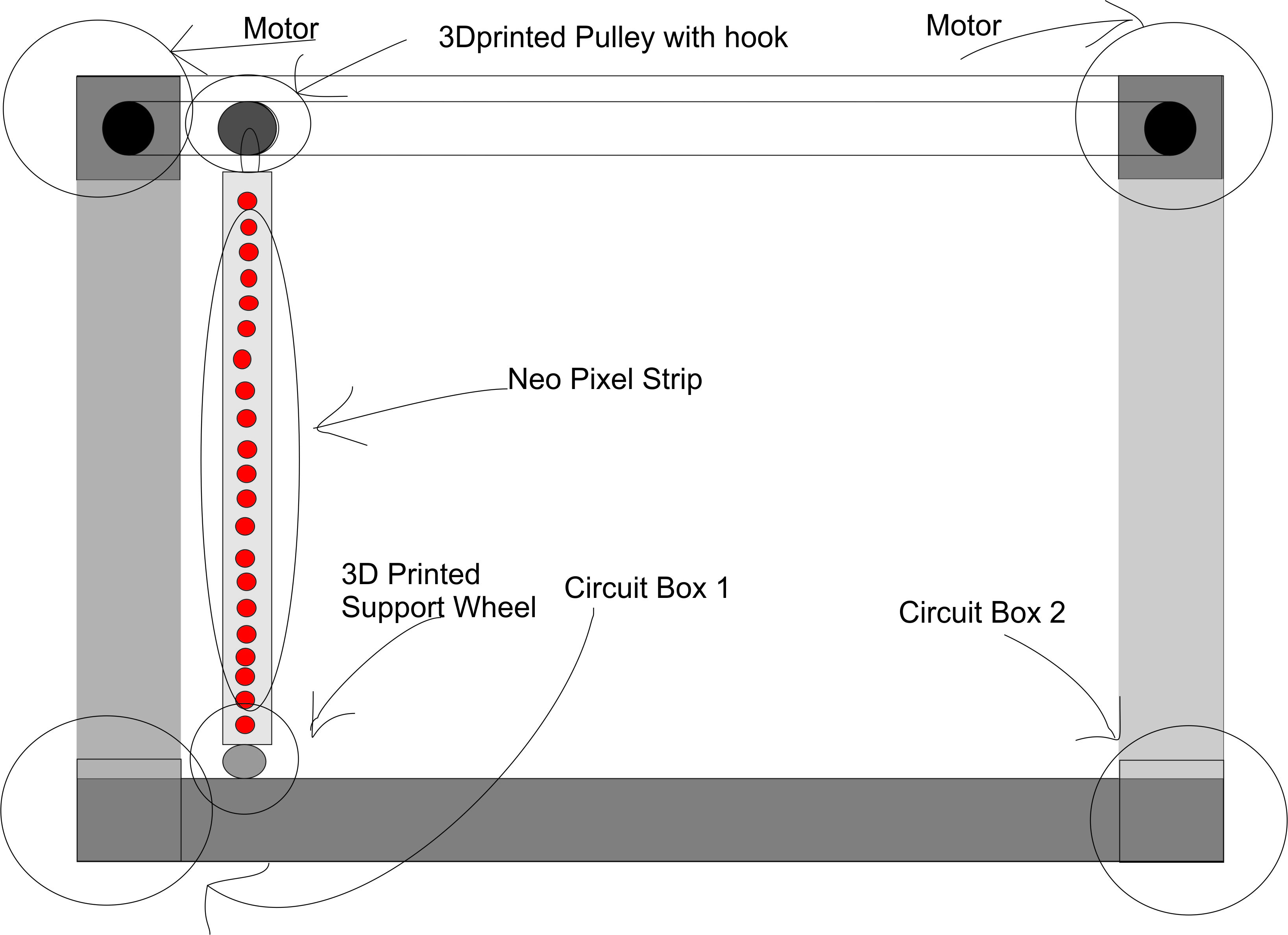 Motor

3Dprinted Pulley with hook

Motor

Neo Pixel Strip

3D Printed Support Wheel

Circuit Box 1

Circuit Box 2