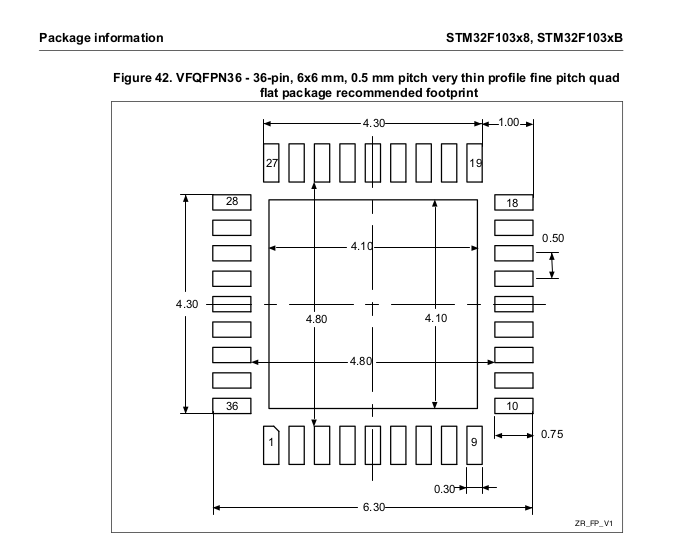 Package information

STM32F103x8, STM32F103xB

Figure 42. VFQFPN36 - 36-pin, 6x6 mm, 0.5 mm pitch very thin profile fine pitch quad flat package recommended footprint

4.30
1.00
27
19
28
18
0.50
4.10
4.30
4.80
4.10
4.80
36
10
1
9
0.75
0.30
6.30
ZR_FP_V1