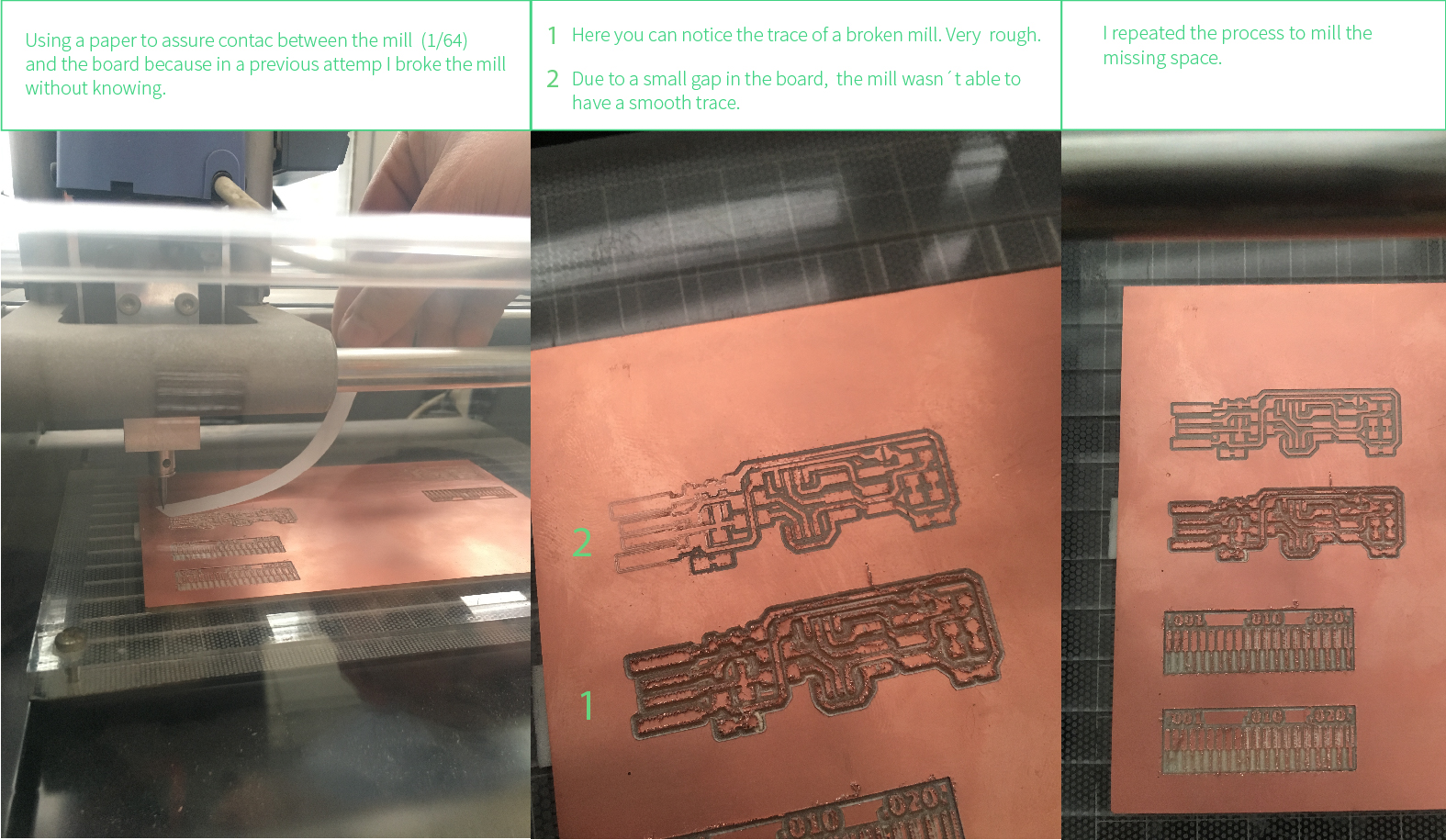 Using a paper to assure contac between the mill (1/64) and the board because in a previous attemp I broke the mill without knowing.

1 Here you can notice the trace of a broken mill. Very rough.

2 Due to a small gap in the board, the mill wasn´t able to have a smooth trace.

I repeated the process to mill the missing space.

2

1

.010 .020

.001 .010 .020

.001 .010 .020