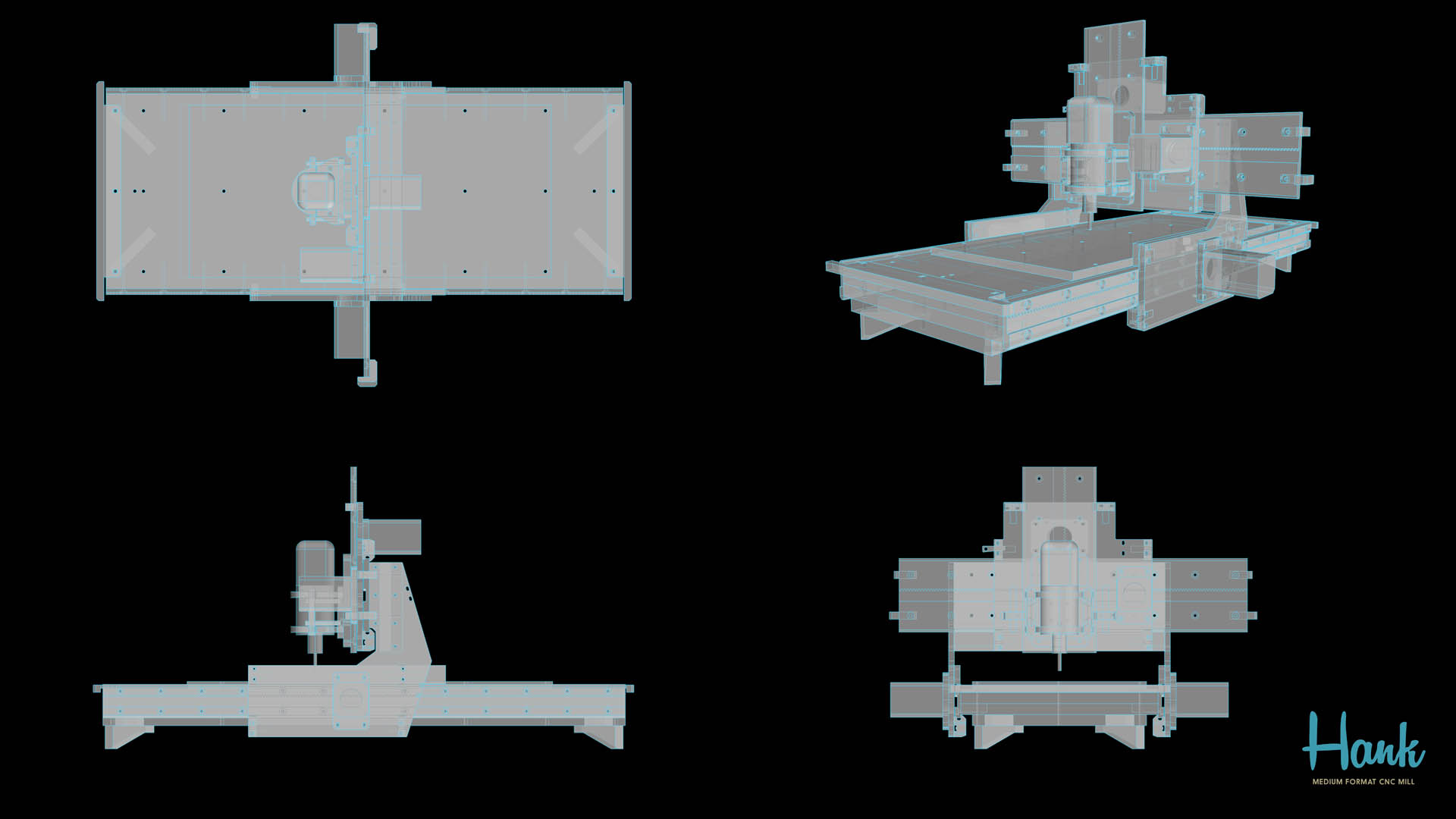 Hank
MEDIUM FORMAT CNC MILL