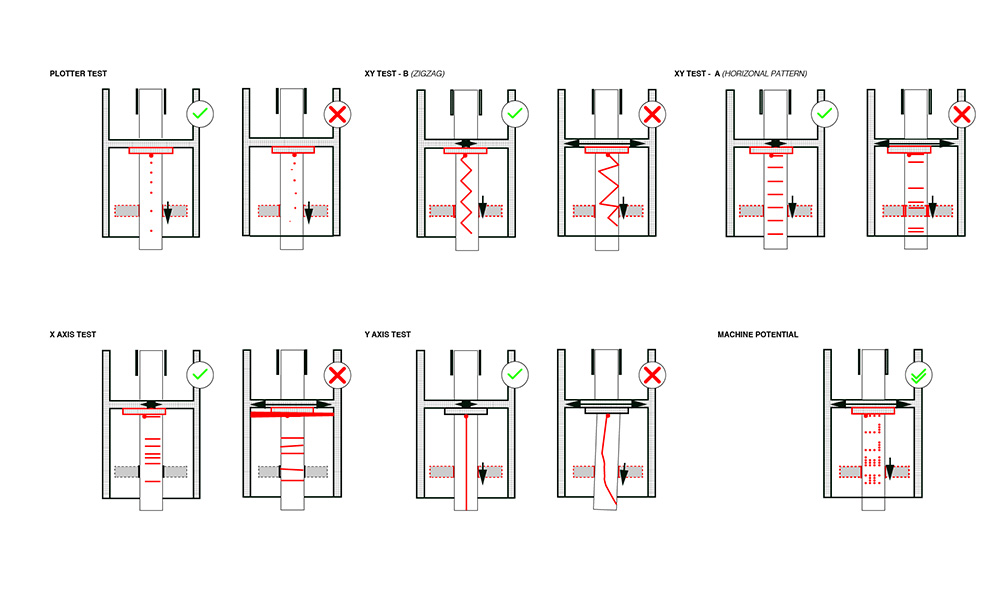 PLOTTER TEST

XY TEST - B (ZIGZAG)

XY TEST - A (HORIZONAL PATTERN)

X AXIS TEST

Y AXIS TEST

MACHINE POTENTIAL