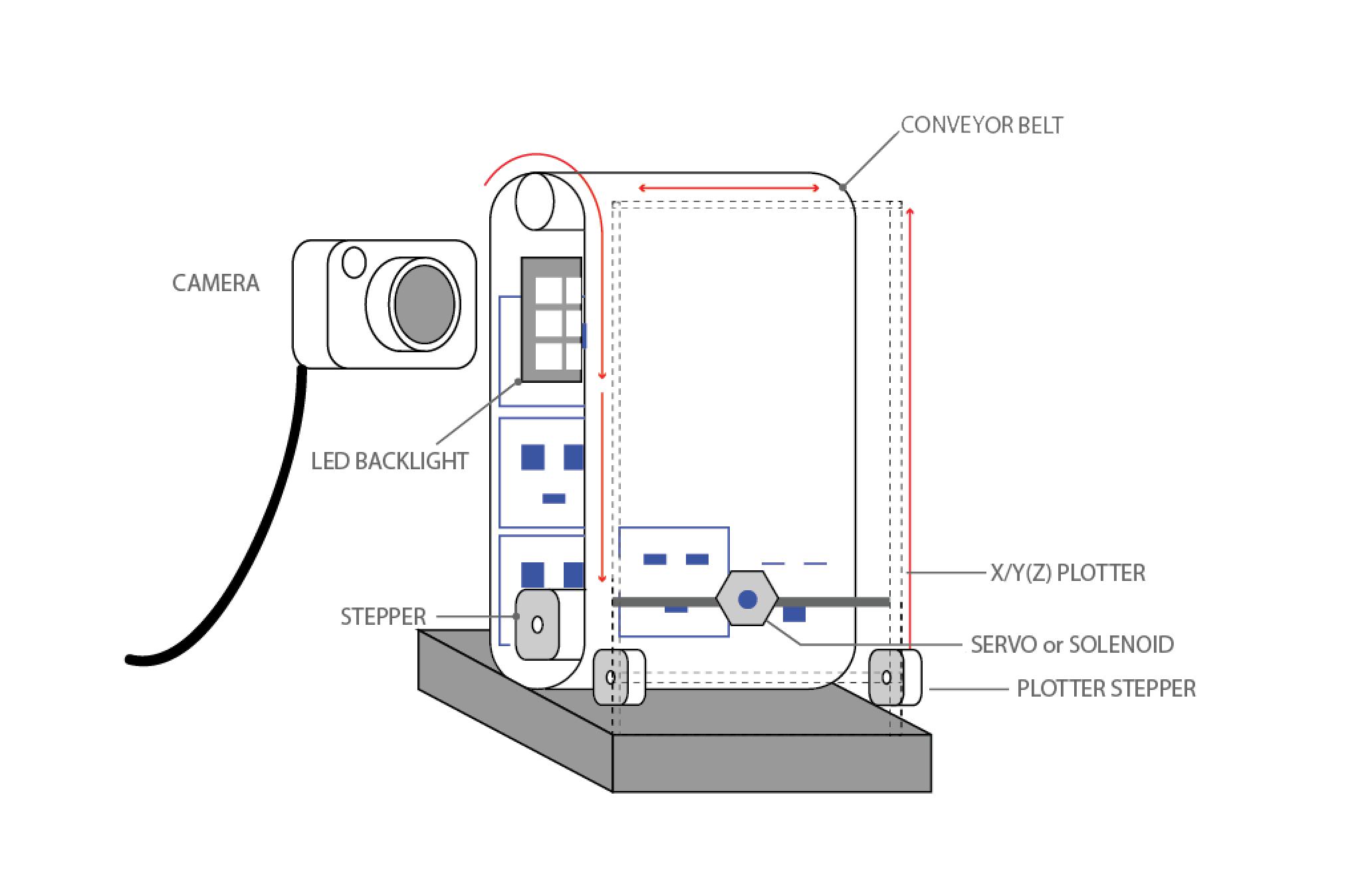 CONVEYOR BELT

CAMERA

LED BACKLIGHT

X/Y(Z) PLOTTER

STEPPER

SERVO or SOLENOID

PLOTTER STEPPER