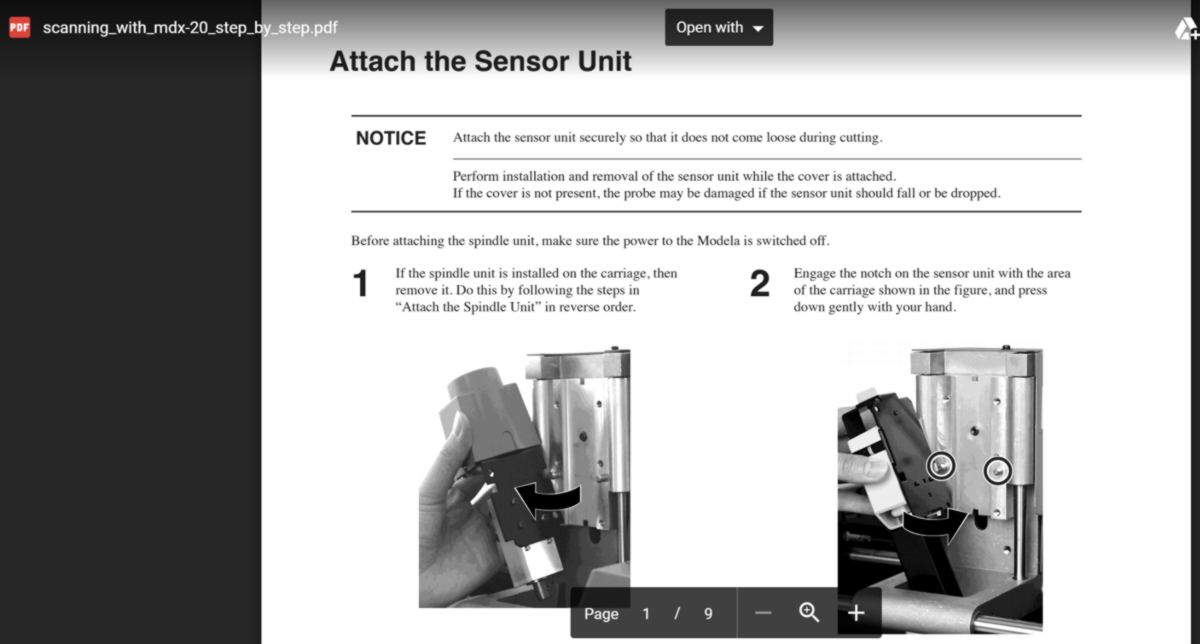 PDF scanning_with_mdx-20_step_by_step.pdf

Open with

Attach the Sensor Unit

NOTICE Attach the sensor unit securely so that it does not come loose during cutting.

Perform installation and removal of the sensor unit while the cover is attached.
If the cover is not present, the probe may be damaged if the sensor unit should fall or be dropped.

Before attaching the spindle unit, make sure the power to the Modela is switched off.

1 If the spindle unit is installed on the carriage, then remove it. Do this by following the steps in "Attach the Spindle Unit" in reverse order.

2 Engage the notch on the sensor unit with the area of the carriage shown in the figure, and press down gently with your hand.

Page 1 / 9