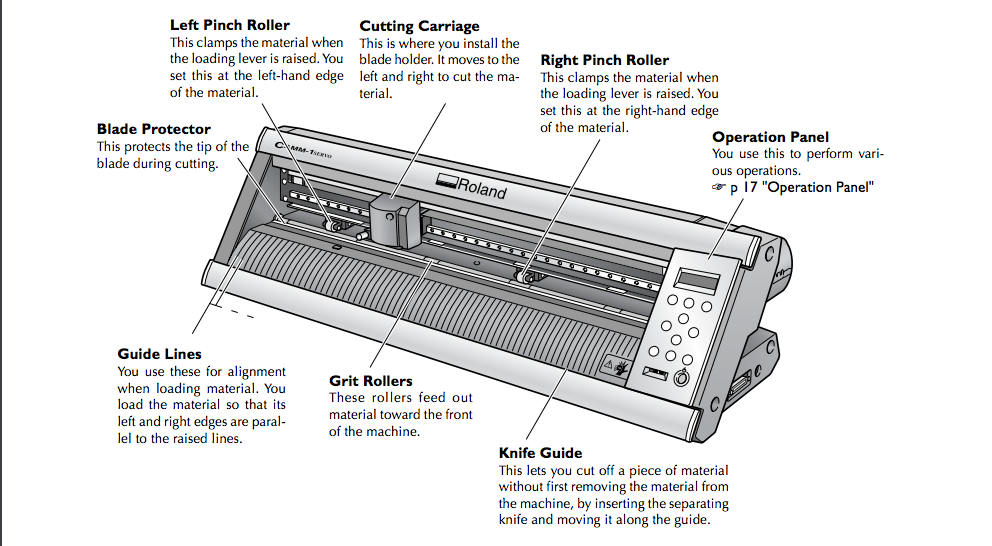 Left Pinch Roller
This clamps the material when the loading lever is raised. You set this at the left-hand edge of the material.

Cutting Carriage
This is where you install the blade holder. It moves to the left and right to cut the material.

Right Pinch Roller
This clamps the material when the loading lever is raised. You set this at the right-hand edge of the material.

Blade Protector
This protects the tip of the blade during cutting.

Operation Panel
You use this to perform various operations.
☞ p 17 "Operation Panel"

CAMM-1 SERVO

Roland

Guide Lines
You use these for alignment when loading material. You load the material so that its left and right edges are parallel to the raised lines.

Grit Rollers
These rollers feed out material toward the front of the machine.

Knife Guide
This lets you cut off a piece of material without first removing the material from the machine, by inserting the separating knife and moving it along the guide.