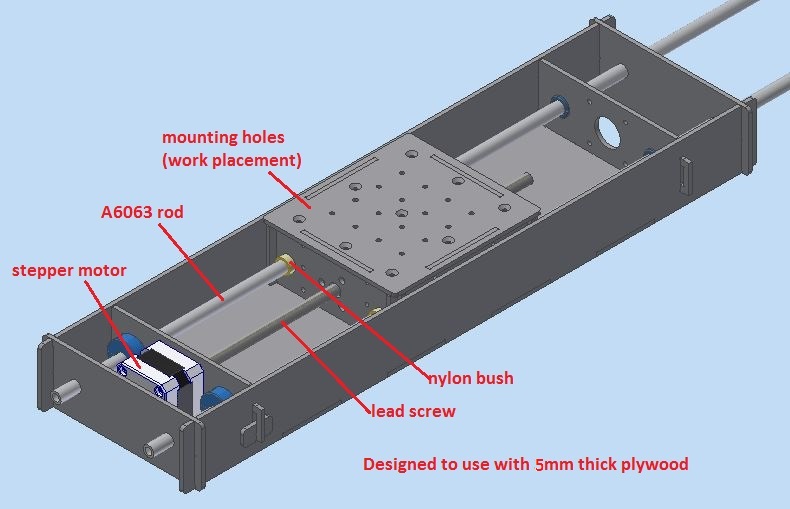 mounting holes
(work placement)

A6063 rod

stepper motor

nylon bush

lead screw

Designed to use with 5mm thick plywood