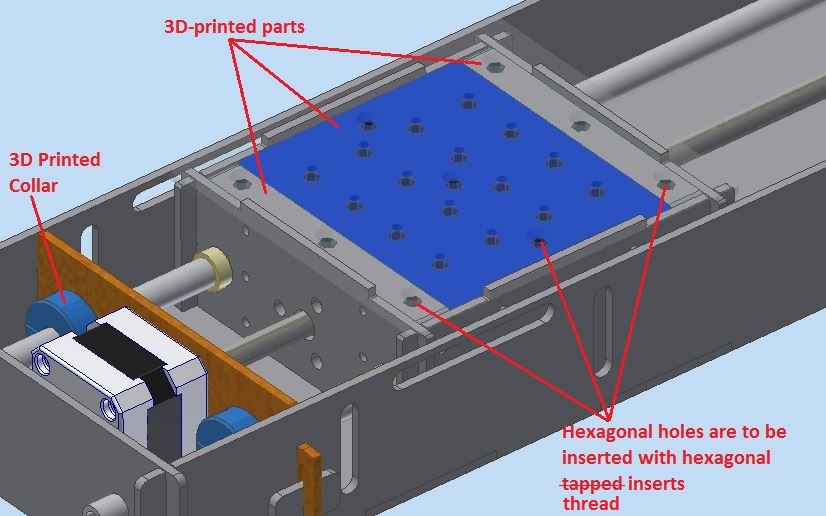 3D-printed parts

3D Printed Collar

Hexagonal holes are to be inserted with hexagonal ~~tapped~~ inserts thread