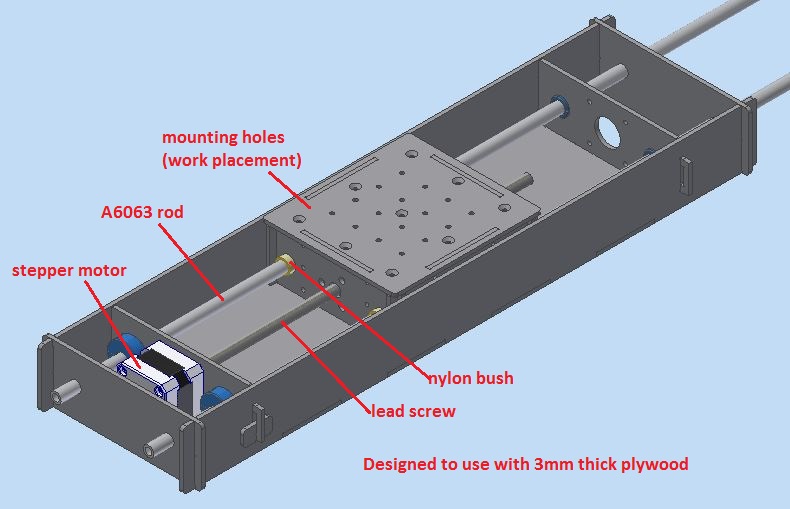 mounting holes
(work placement)

A6063 rod

stepper motor

nylon bush

lead screw

Designed to use with 3mm thick plywood