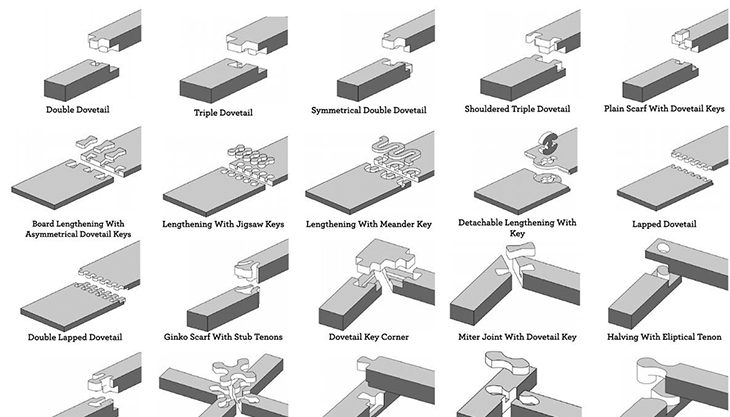 Double Dovetail

Triple Dovetail

Symmetrical Double Dovetail

Shouldered Triple Dovetail

Plain Scarf With Dovetail Keys

Board Lengthening With Asymmetrical Dovetail Keys

Lengthening With Jigsaw Keys

Lengthening With Meander Key

Detachable Lengthening With Key

Lapped Dovetail

Double Lapped Dovetail

Ginko Scarf With Stub Tenons

Dovetail Key Corner

Miter Joint With Dovetail Key

Halving With Eliptical Tenon