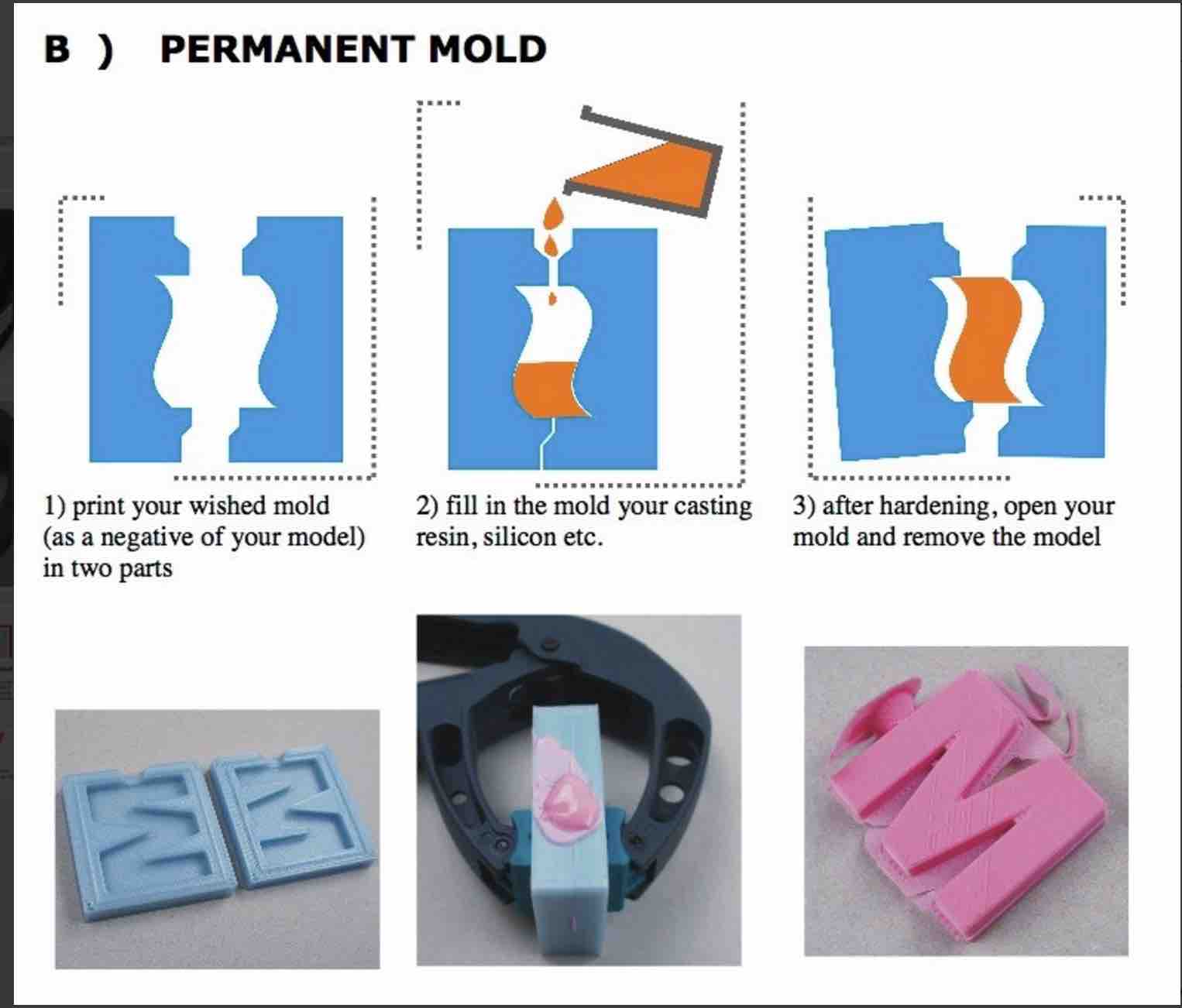 B ) PERMANENT MOLD

1) print your wished mold (as a negative of your model) in two parts

2) fill in the mold your casting resin, silicon etc.

3) after hardening, open your mold and remove the model