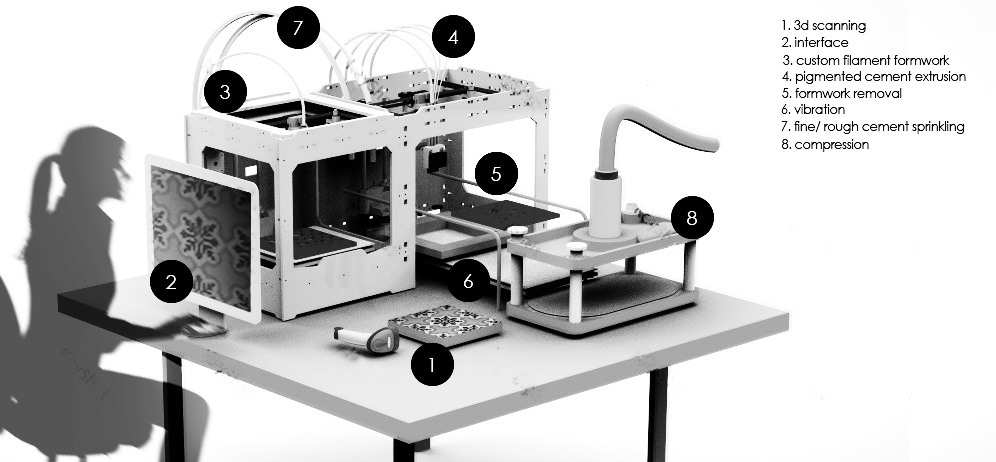 7
4
3
5
8
2
6
1

1. 3d scanning
2. interface
3. custom filament formwork
4. pigmented cement extrusion
5. formwork removal
6. vibration
7. fine/ rough cement sprinkling
8. compression