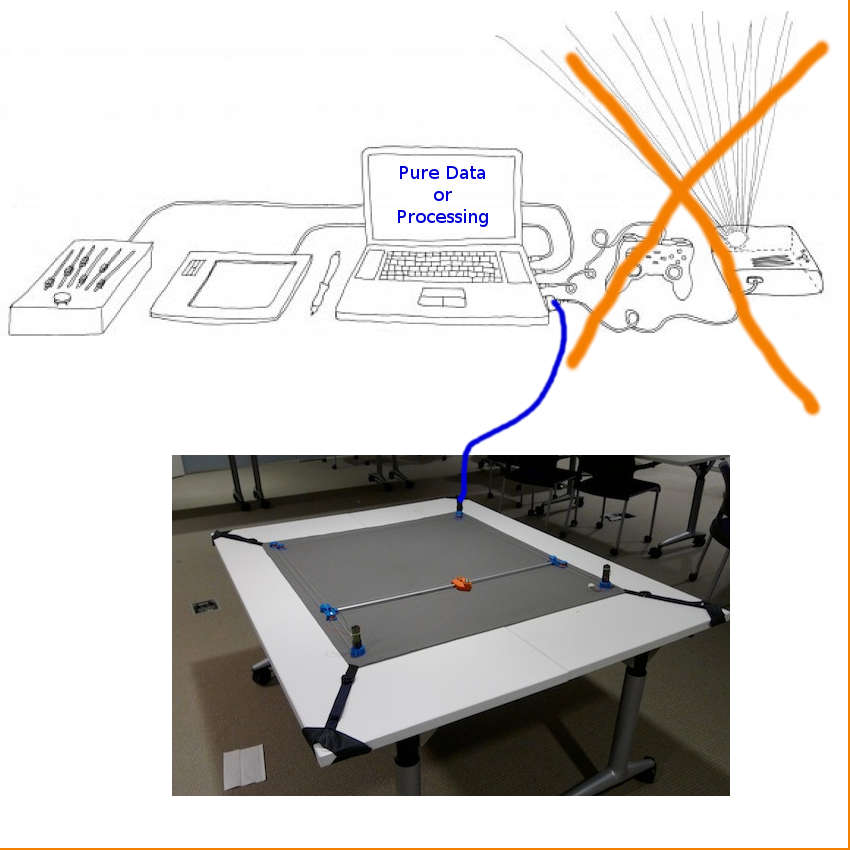 Pure Data
or
Processing