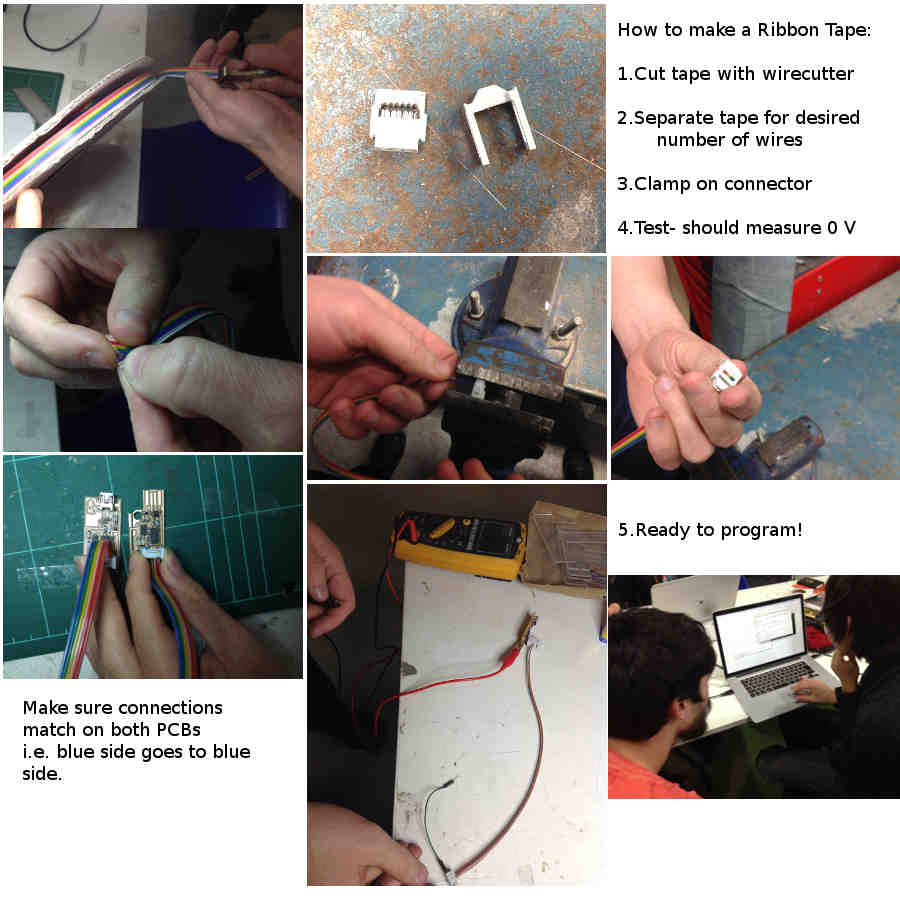 How to make a Ribbon Tape:

1.Cut tape with wirecutter

2.Separate tape for desired number of wires

3.Clamp on connector

4.Test- should measure 0 V

5.Ready to program!

Make sure connections match on both PCBs
i.e. blue side goes to blue side.