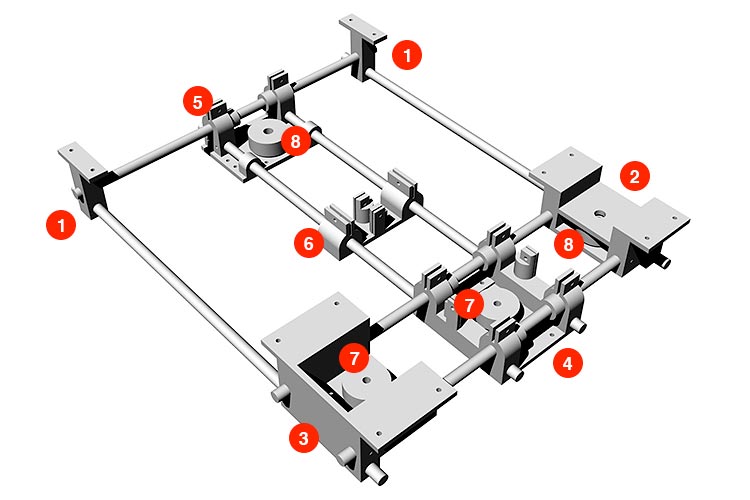 1
5
8
2
1
6
8
7
7
4
3