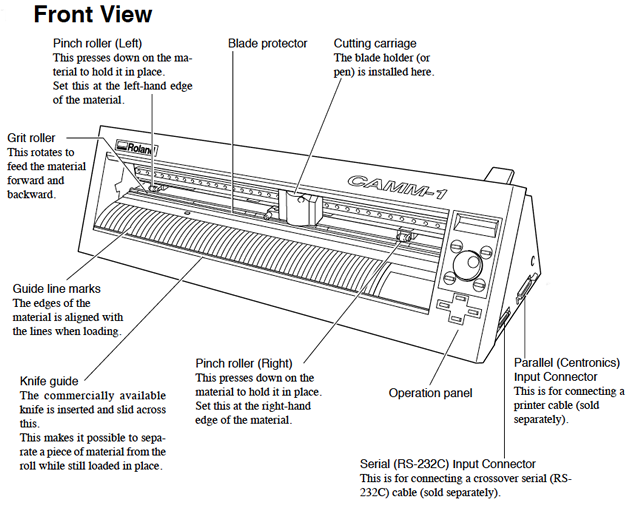 Front View

Pinch roller (Left)
This presses down on the material to hold it in place.
Set this at the left-hand edge of the material.

Blade protector

Cutting carriage
The blade holder (or pen) is installed here.

Grit roller
This rotates to feed the material forward and backward.

Roland

CAMM-1

Guide line marks
The edges of the material is aligned with the lines when loading.

Knife guide
The commercially available knife is inserted and slid across this.
This makes it possible to separate a piece of material from the roll while still loaded in place.

Pinch roller (Right)
This presses down on the material to hold it in place.
Set this at the right-hand edge of the material.

Operation panel

Parallel (Centronics) Input Connector
This is for connecting a printer cable (sold separately).

Serial (RS-232C) Input Connector
This is for connecting a crossover serial (RS-232C) cable (sold separately).