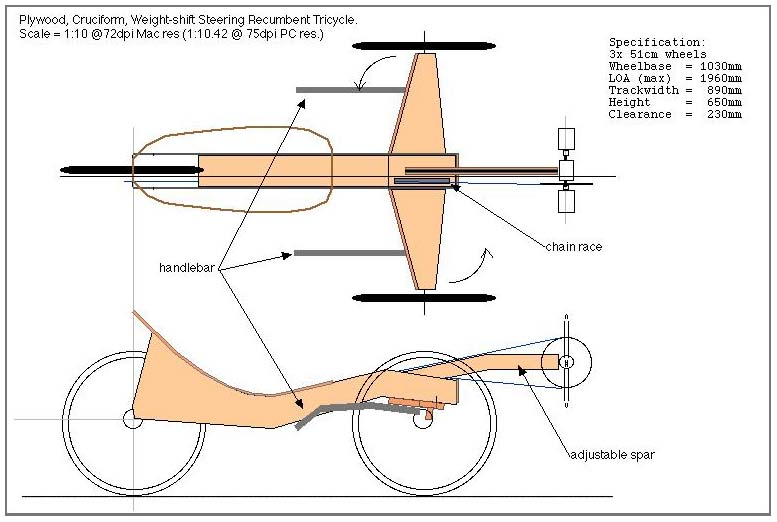 Plywood, Cruciform, Weight-shift Steering Recumbent Tricycle.
Scale = 1:10 @72dpi Mac res (1:10.42 @ 75dpi PC res.)

Specification:
3x 51cm wheels
Wheelbase = 1030mm
LOA (max) = 1960mm
Trackwidth = 890mm
Height = 650mm
Clearance = 230mm

chain race

handlebar

adjustable spar